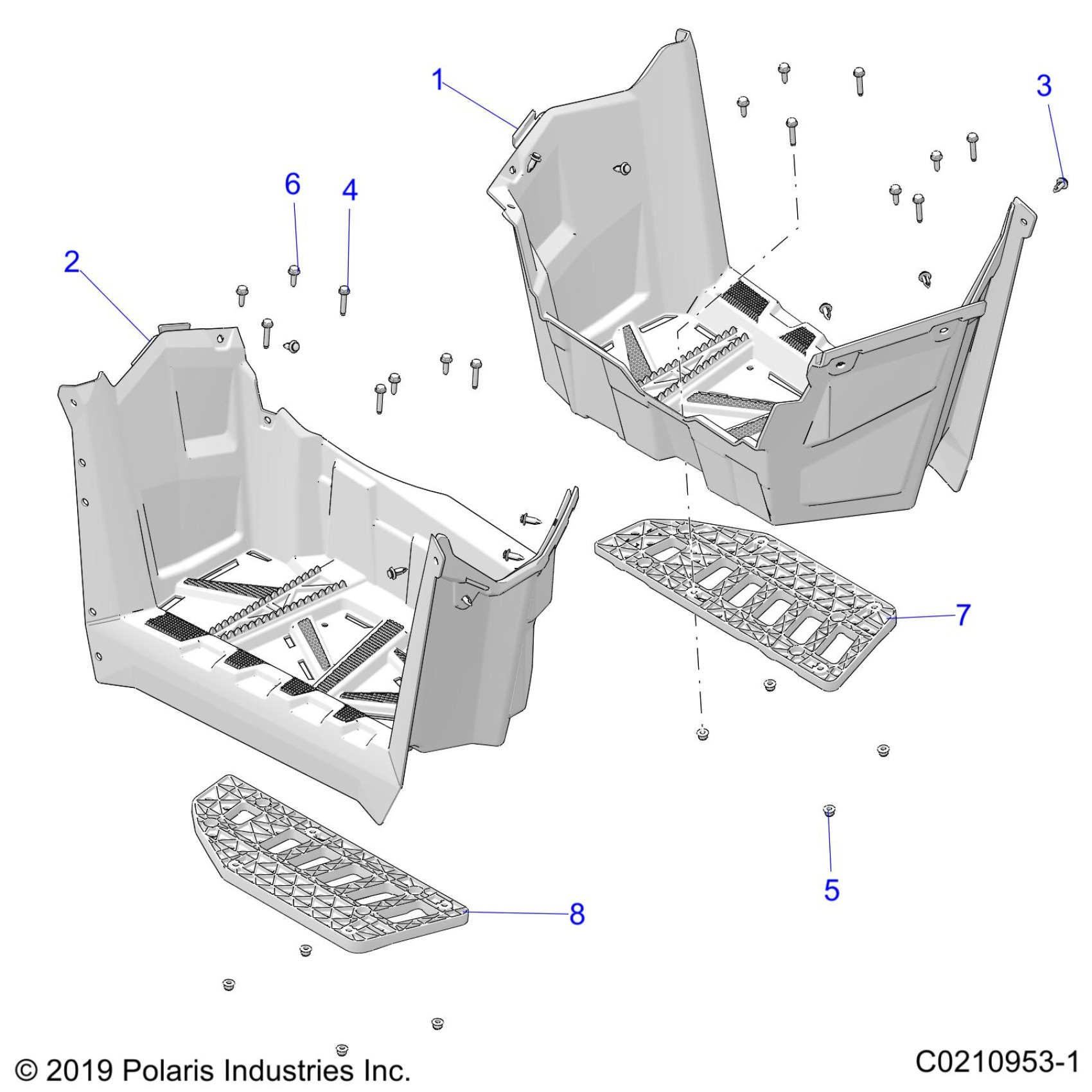 1

3

6

4

2

7

5

8

© 2019 Polaris Industries Inc.

C0210953-1