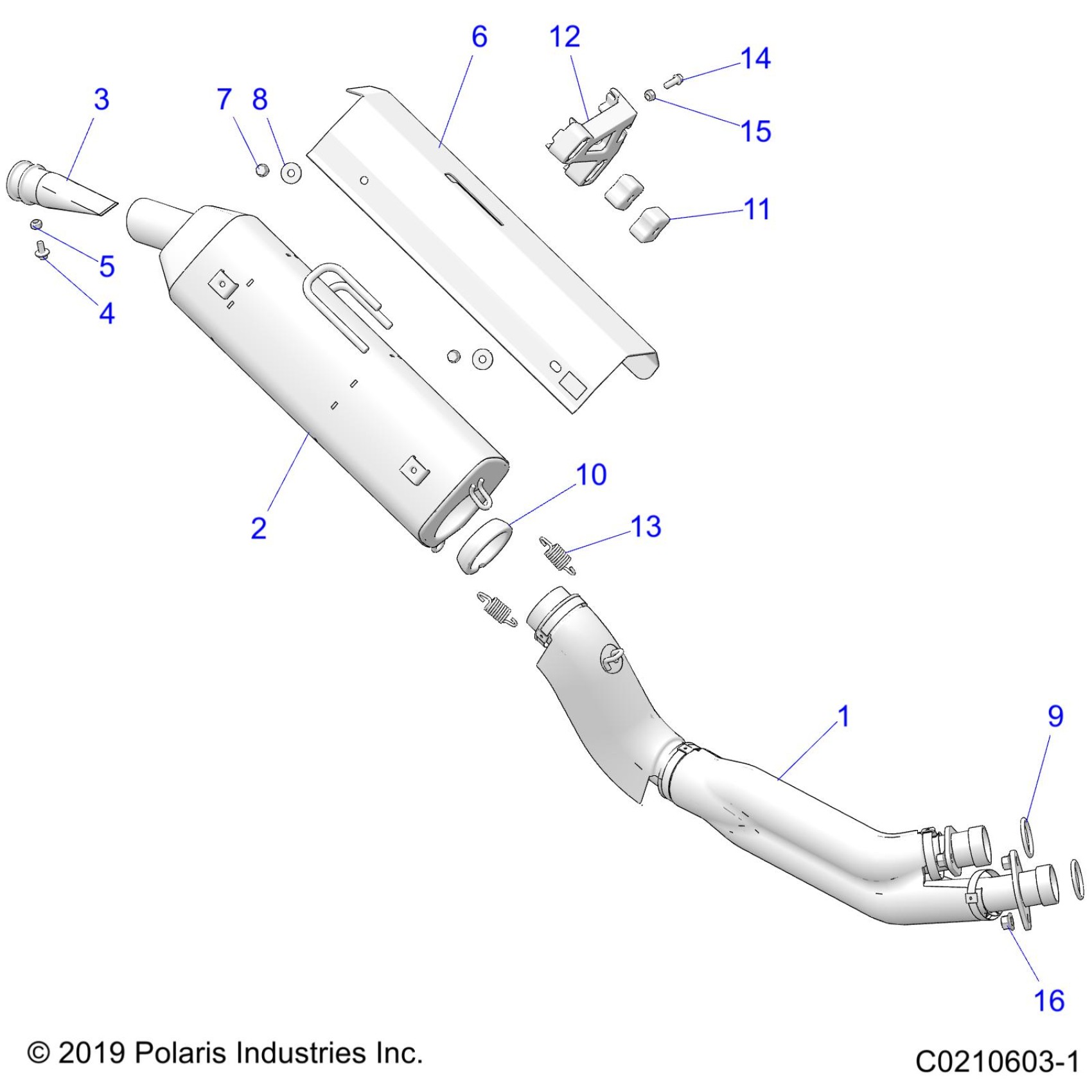 6
12
14
3
7
8
15
11
5
4
10
2
13
1
9
16

© 2019 Polaris Industries Inc.

C0210603-1