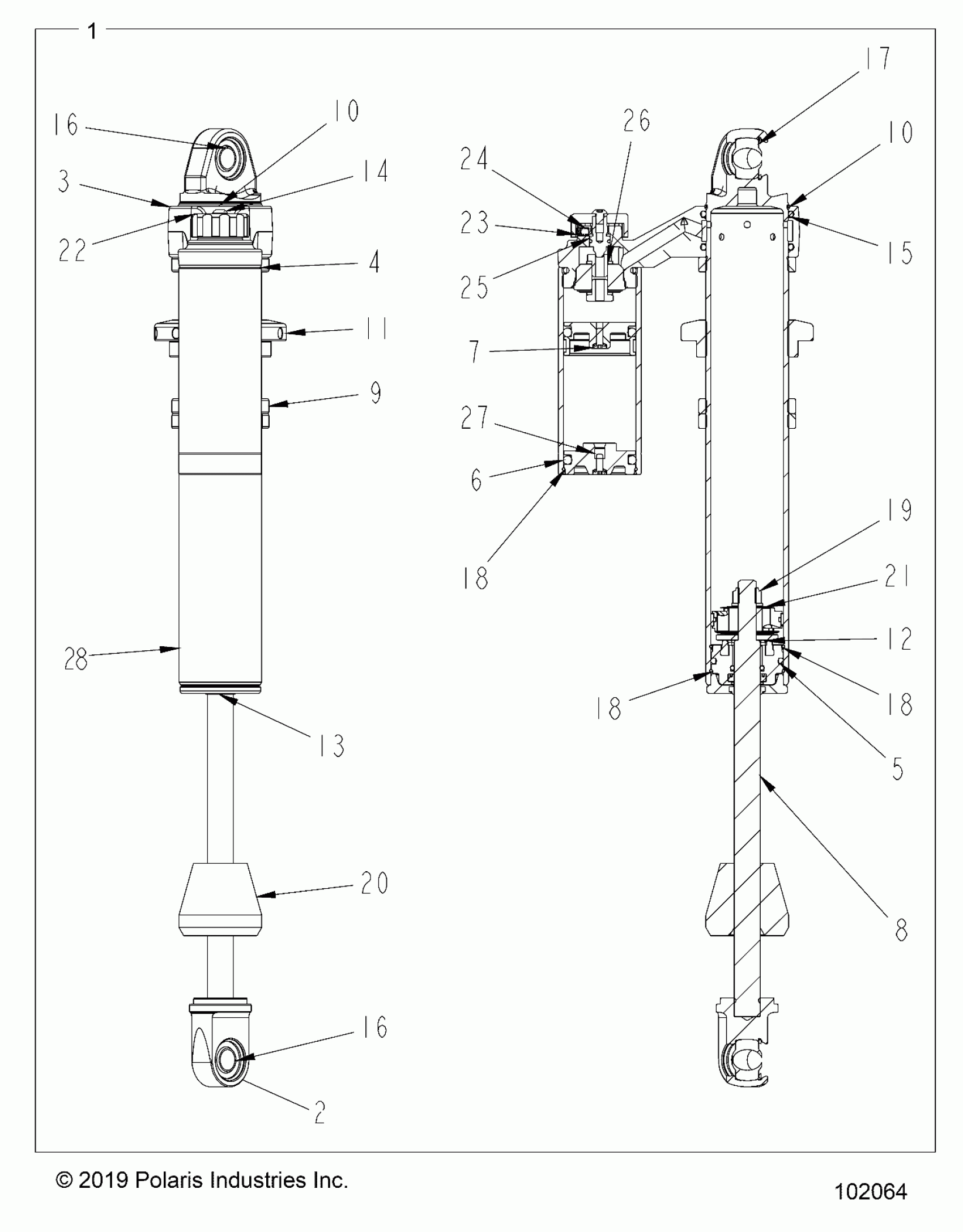 1

16
10
3
14
22
4
11
9
28
13
20
16
2

26
24
23
25
7
27
6
18

17
10
15
19
21
12
18
18
5
8

© 2019 Polaris Industries Inc.

102064