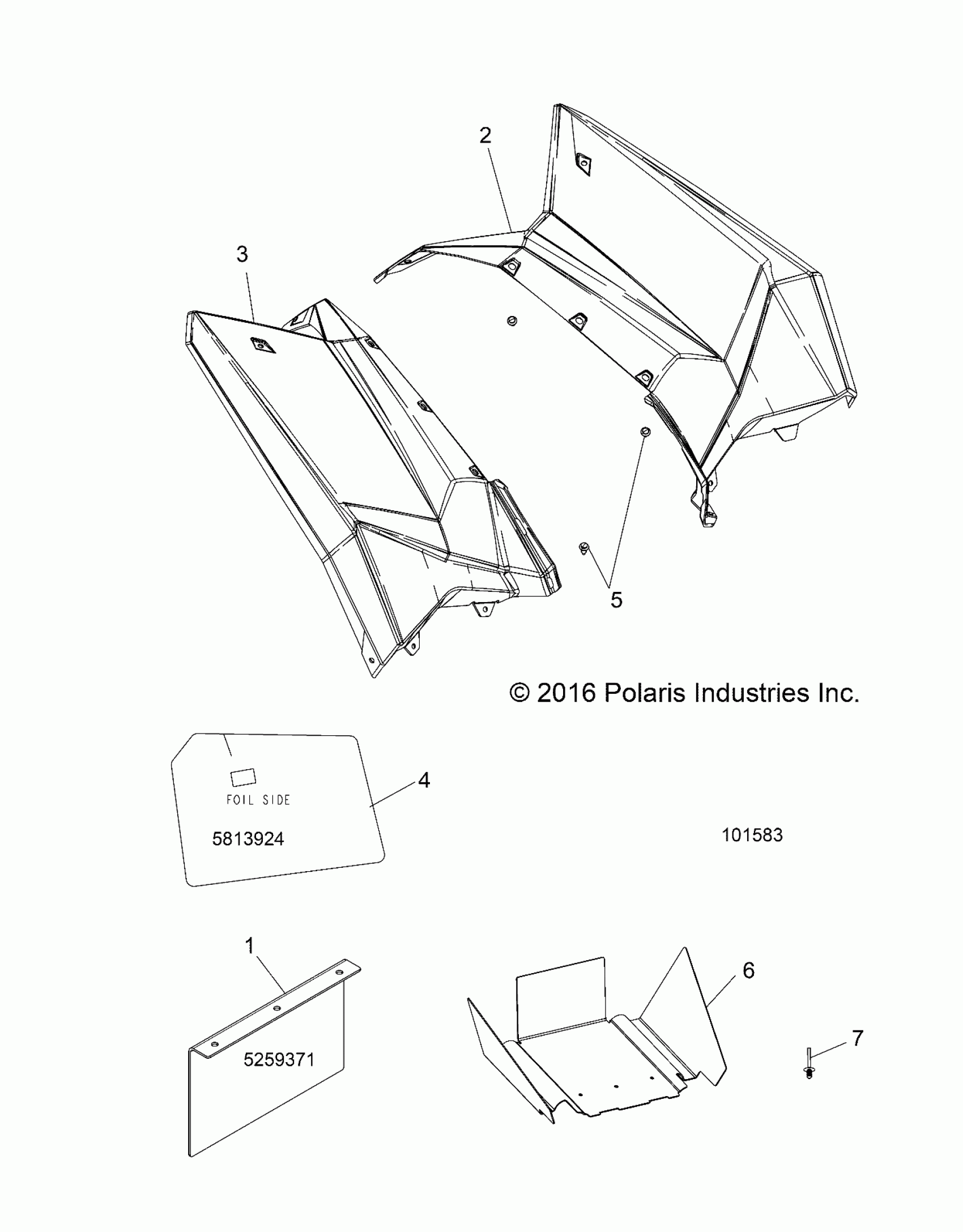 2

3

5

© 2016 Polaris Industries Inc.

FOIL SIDE

5813924

4

101583

1

5259371

6

7