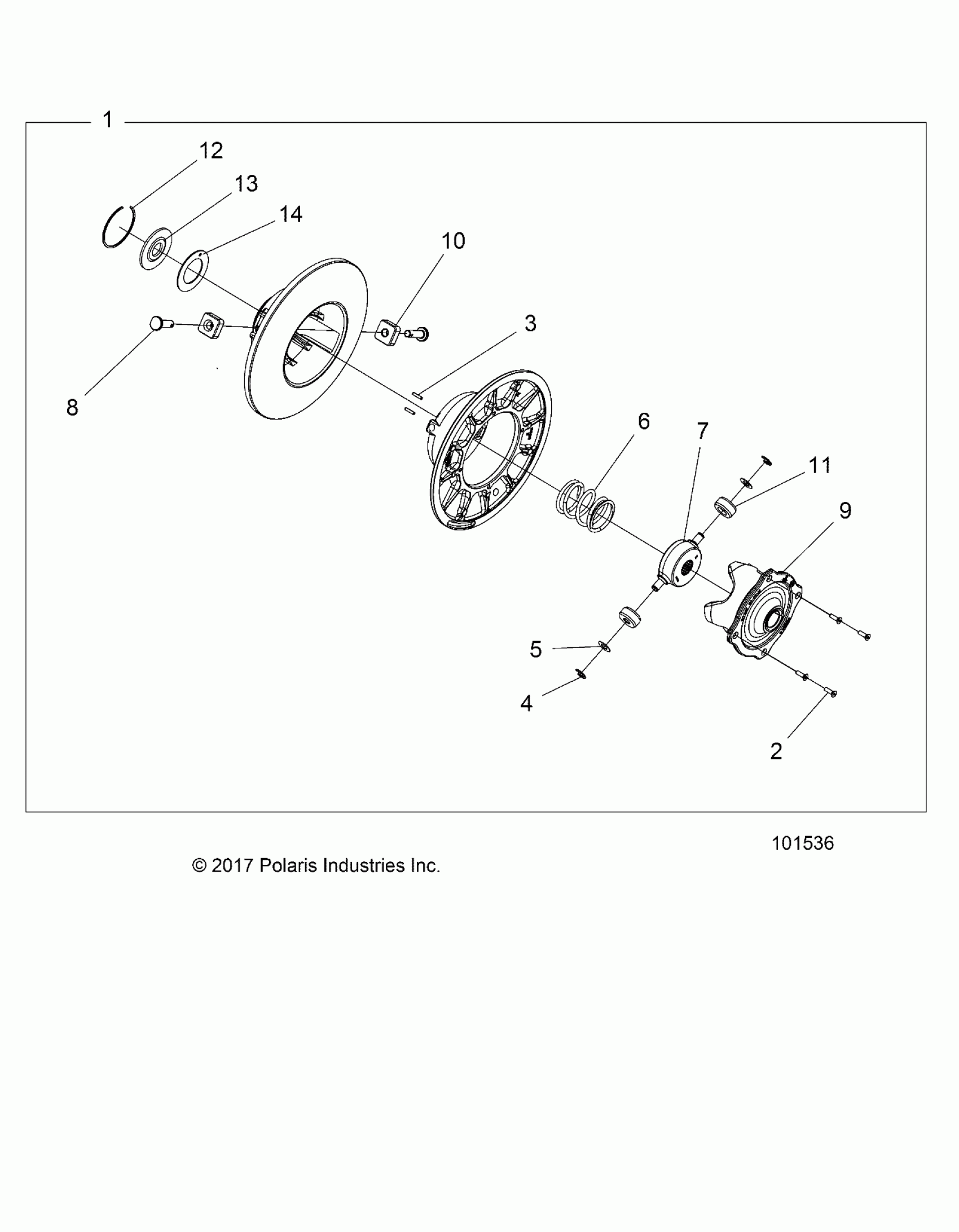 1

12

13

14

10

3

8

6

7

11

9

5

4

2

101536

© 2017 Polaris Industries Inc.