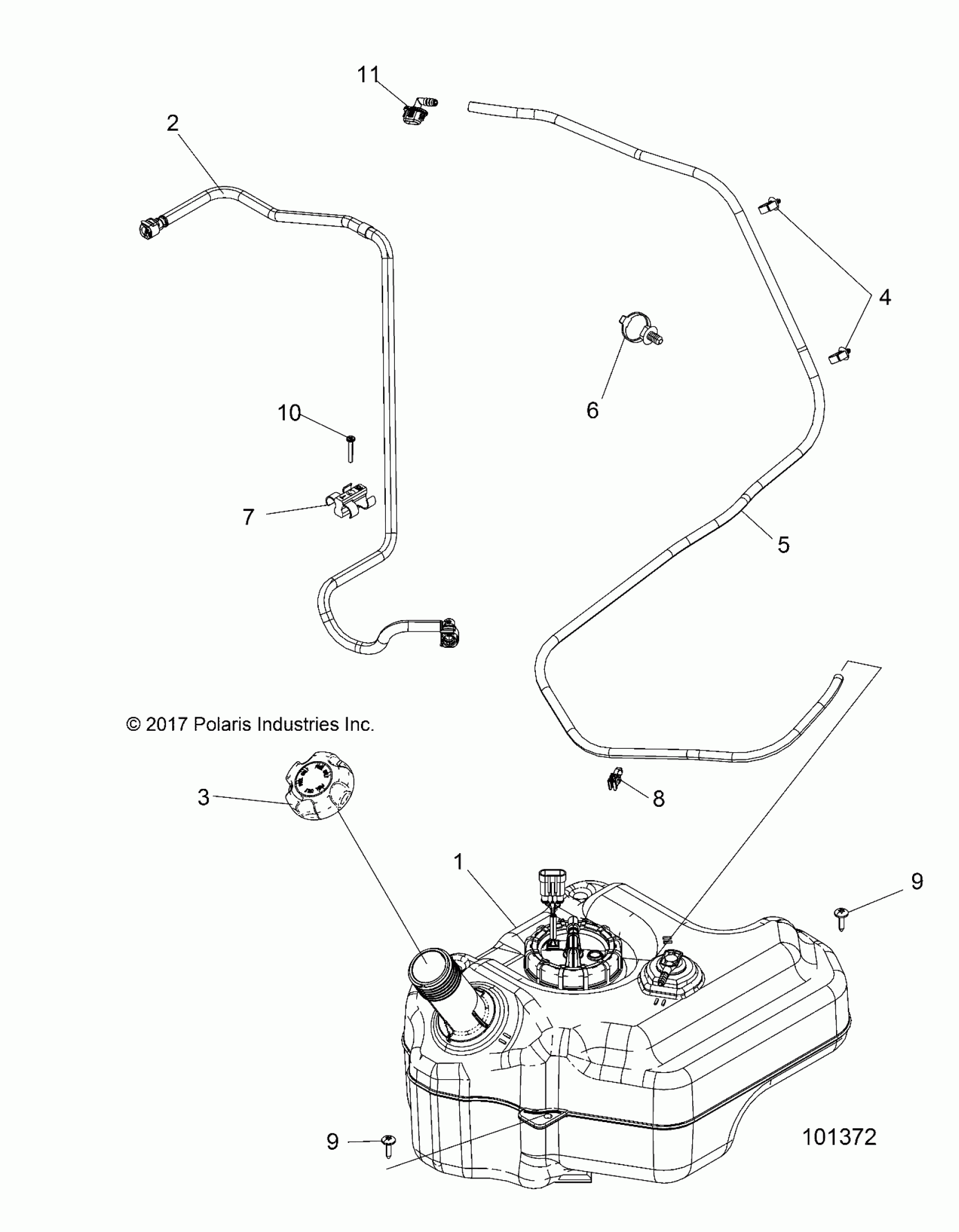 11
2
4
6
10
7
5
© 2017 Polaris Industries Inc.
3
8
1
9
9
101372