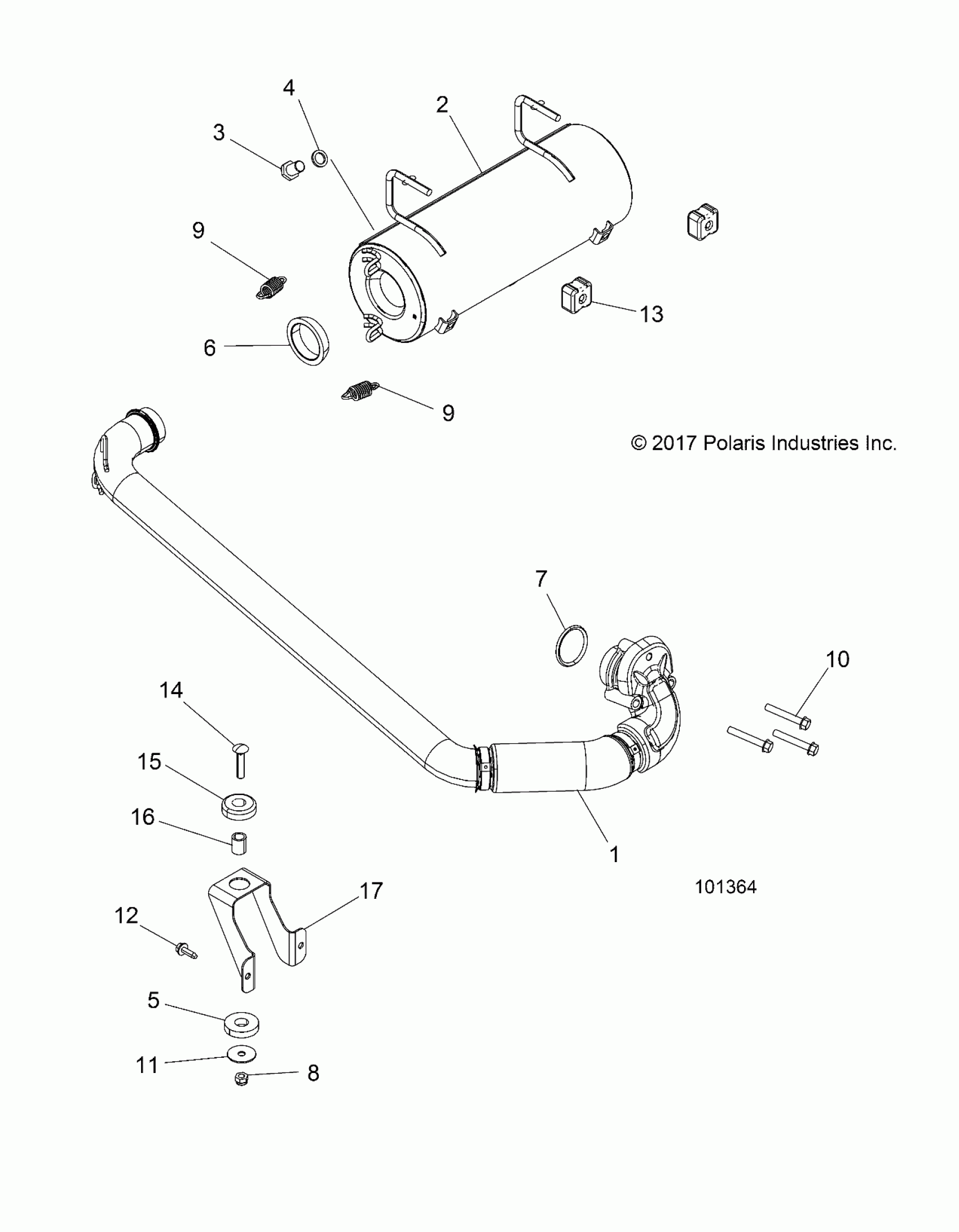 4
2
3
9
13
6
9
© 2017 Polaris Industries Inc.
7
10
14
15
16
1
101364
17
12
5
11
8