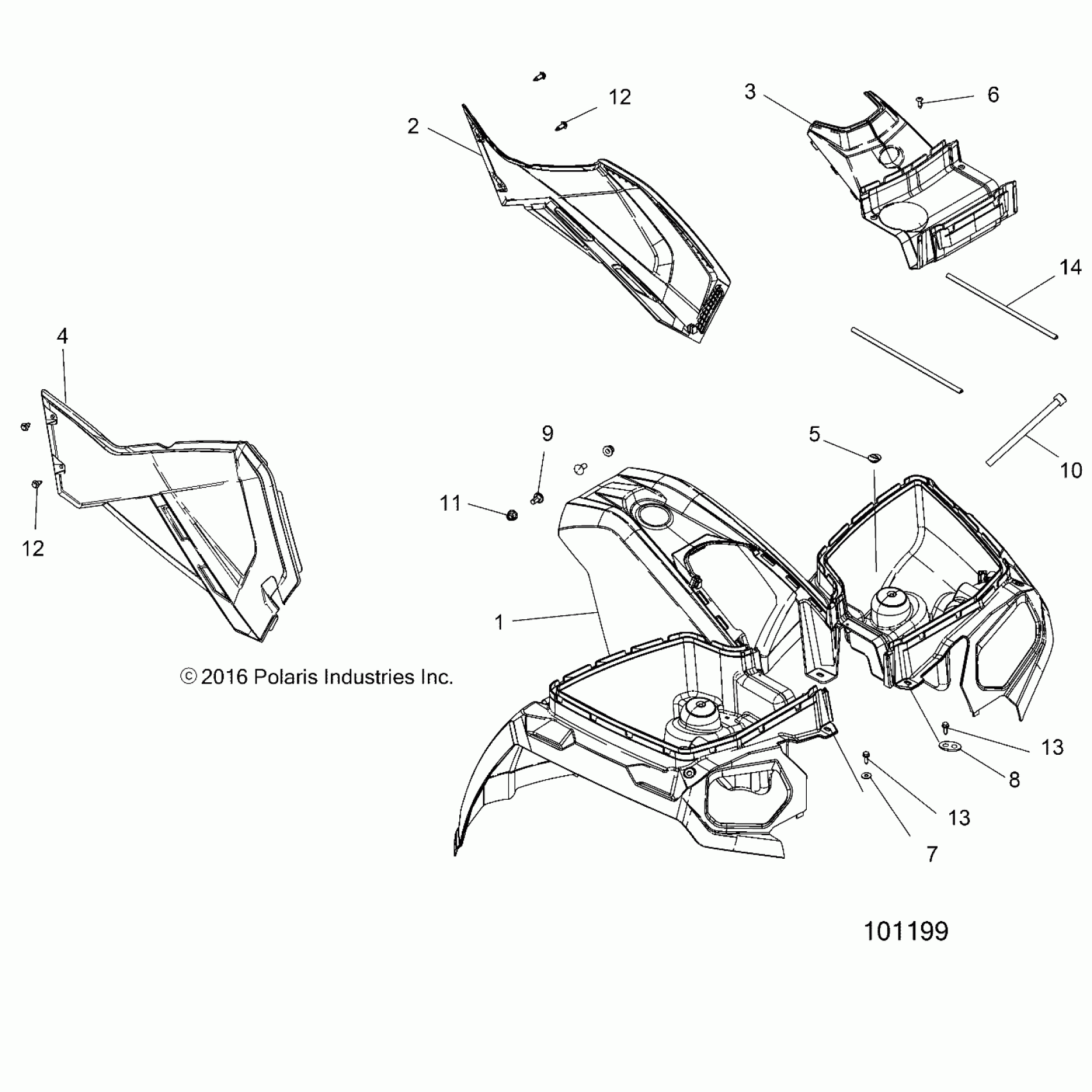 12
3
6
2
14
4
9
5
10
11
12
1
© 2016 Polaris Industries Inc.
13
8
13
7
101199