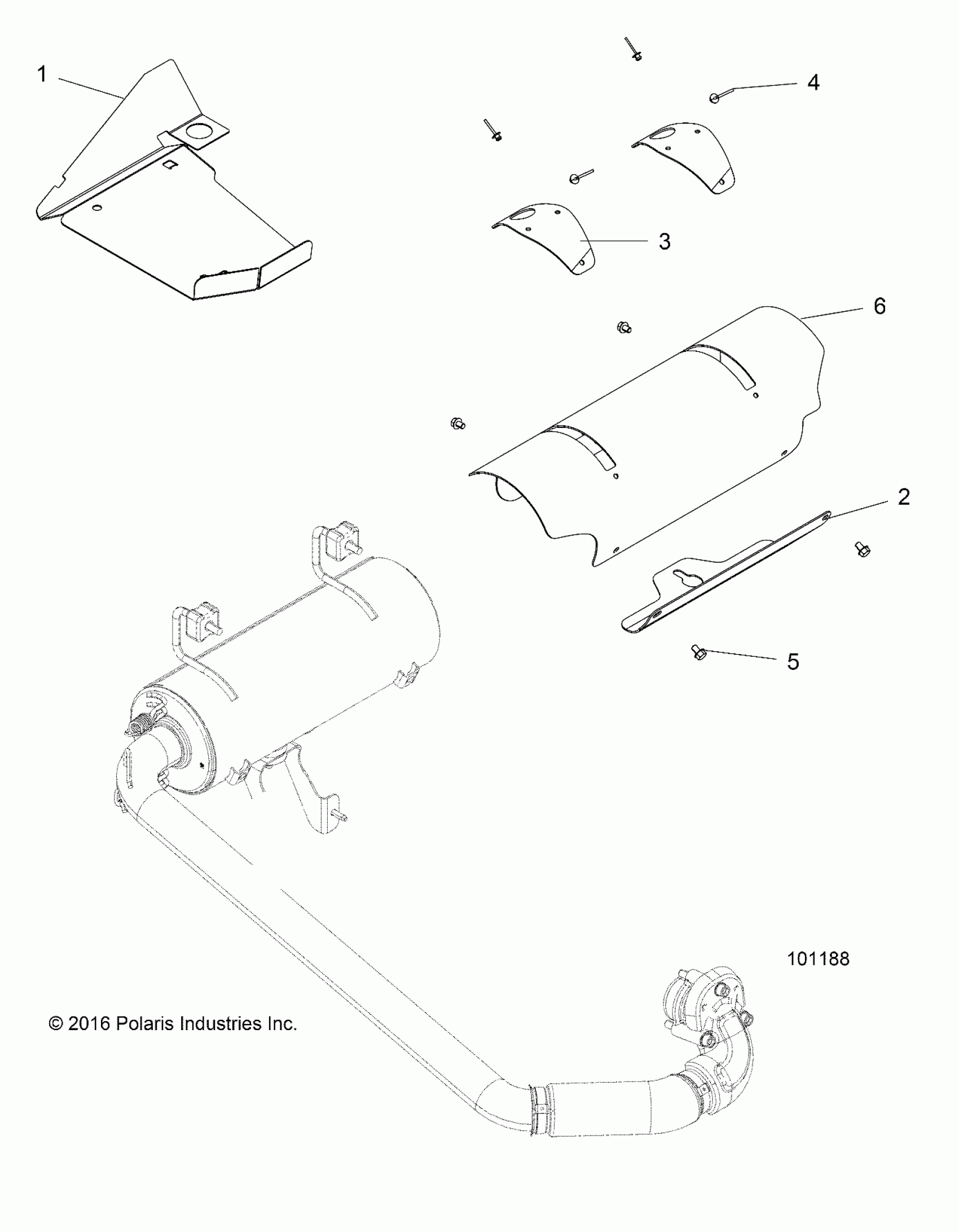 1

4

3

6

2

5

101188

© 2016 Polaris Industries Inc.