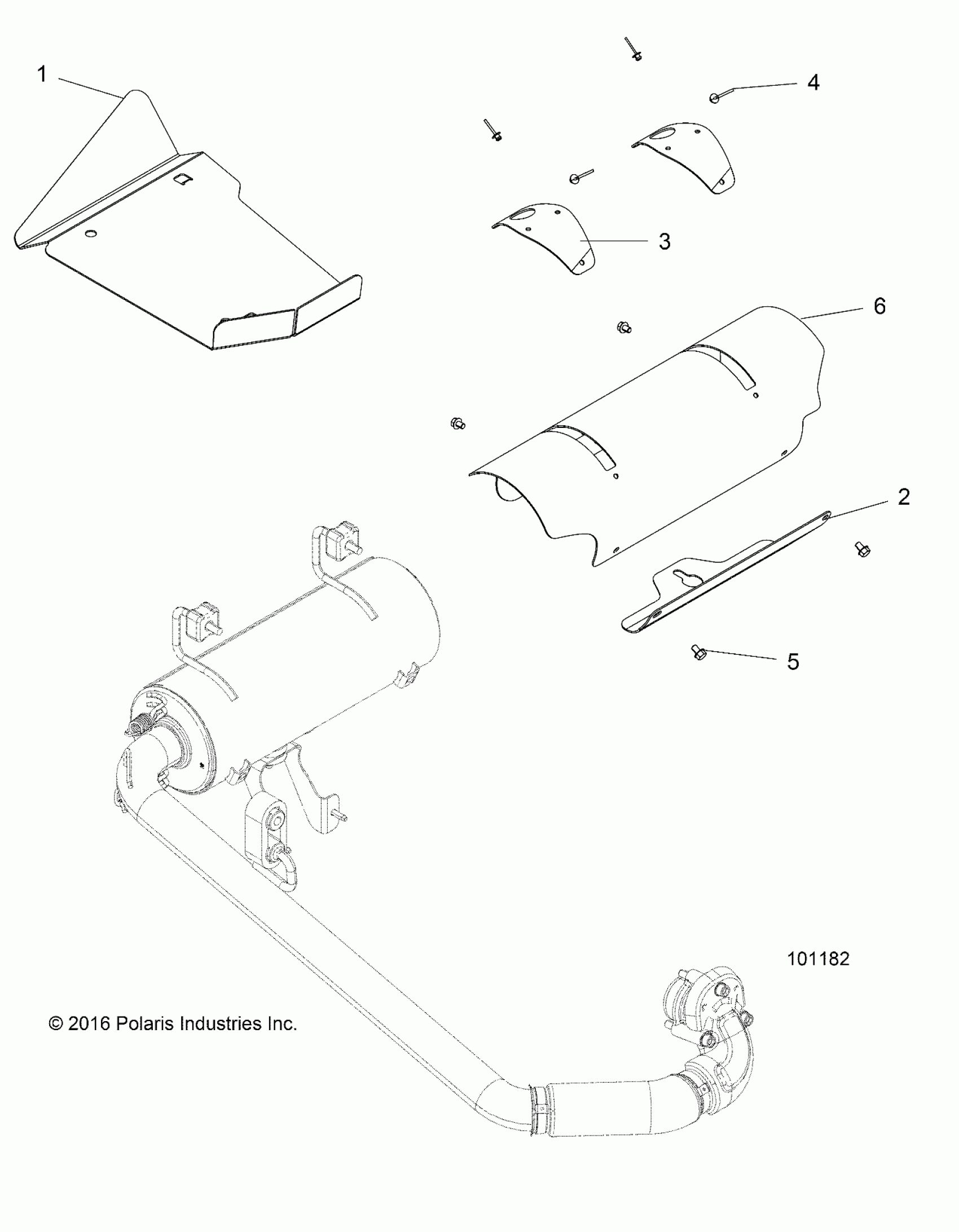 1

4

3

6

2

5

101182

© 2016 Polaris Industries Inc.