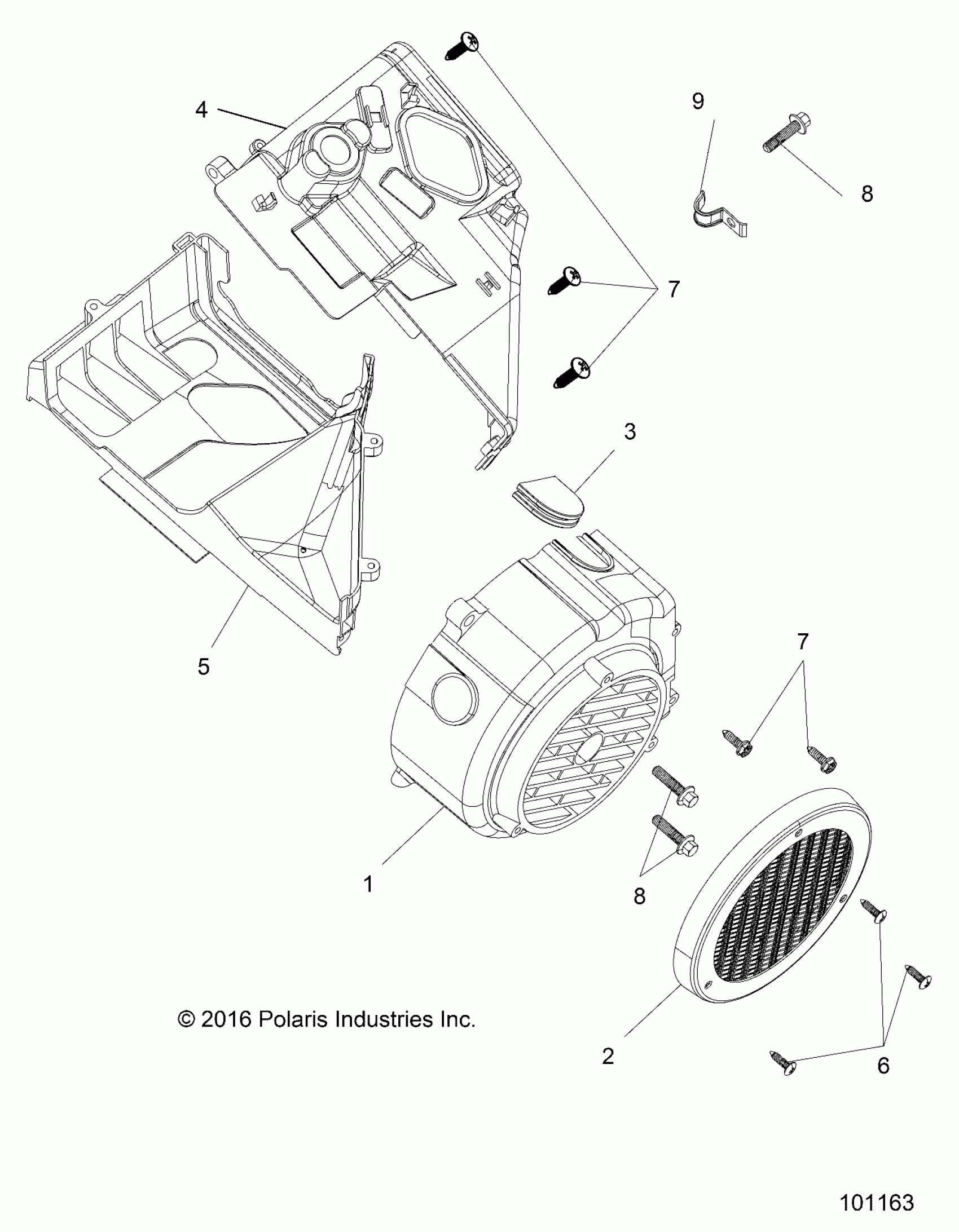 4

9

8

7

3

5

7

1

8

© 2016 Polaris Industries Inc.

2

6

101163