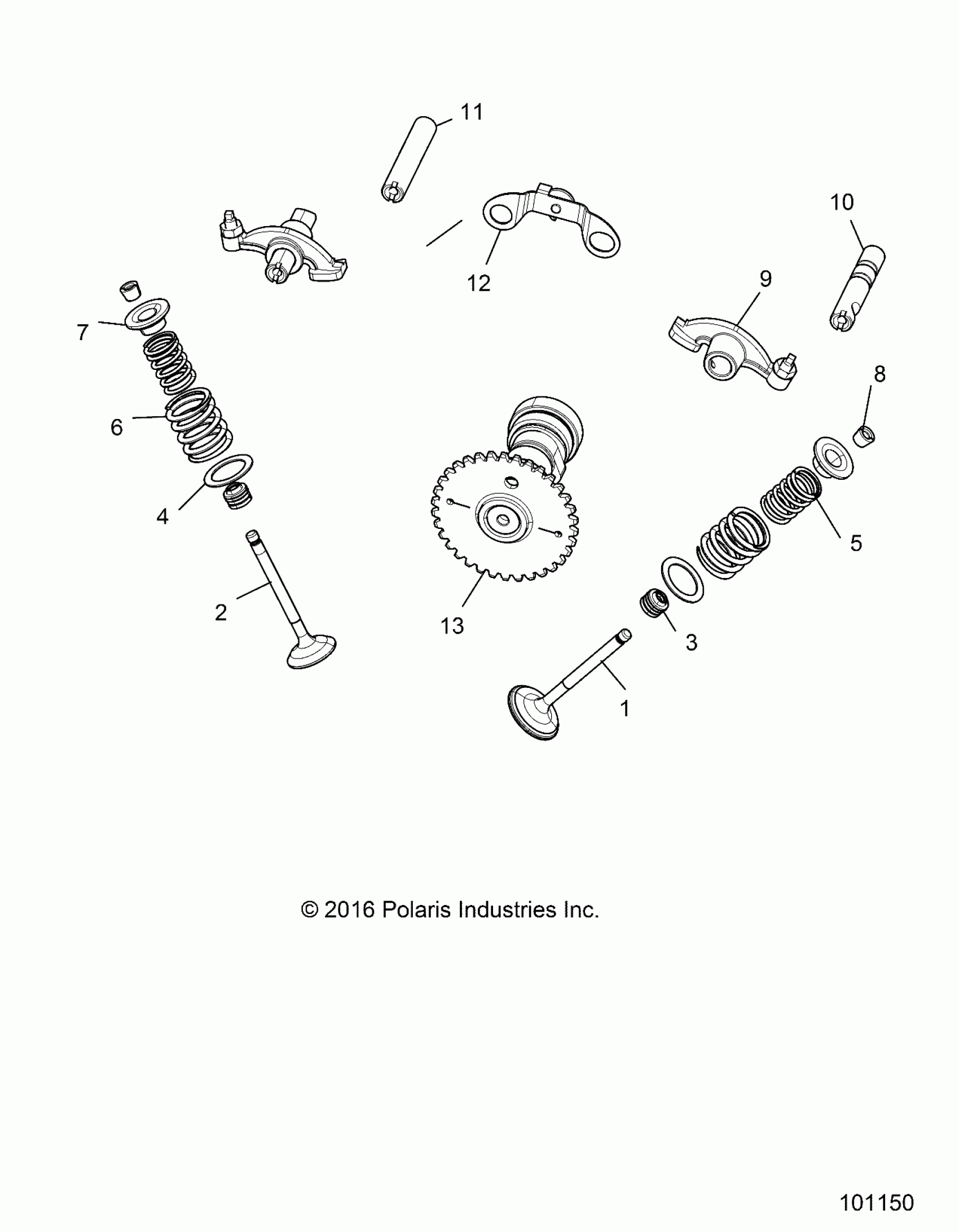 11

10

12

9

7

8

6

4

5

2

13

3

1

© 2016 Polaris Industries Inc.

101150