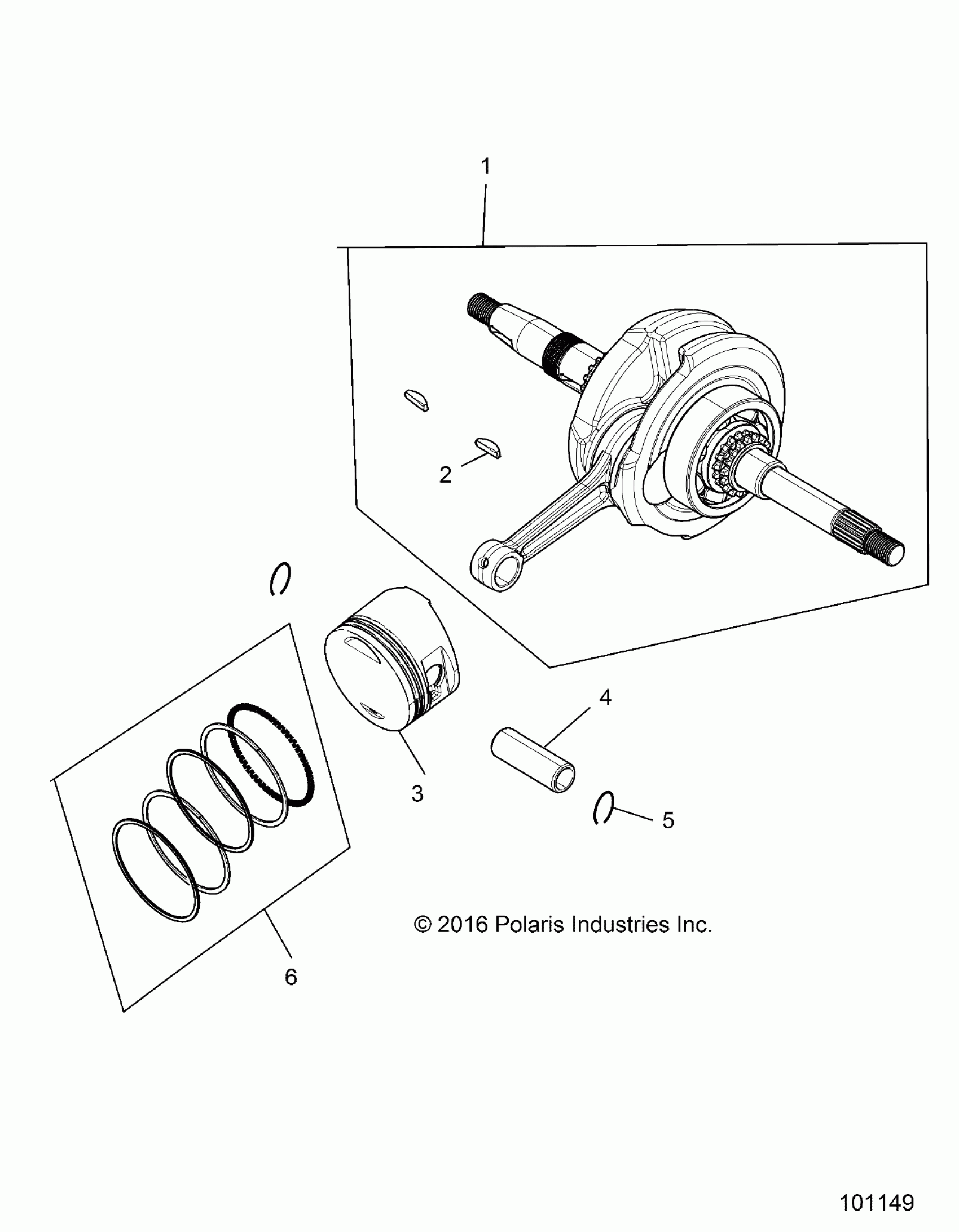 1

2

4

3

5

© 2016 Polaris Industries Inc.

6

101149