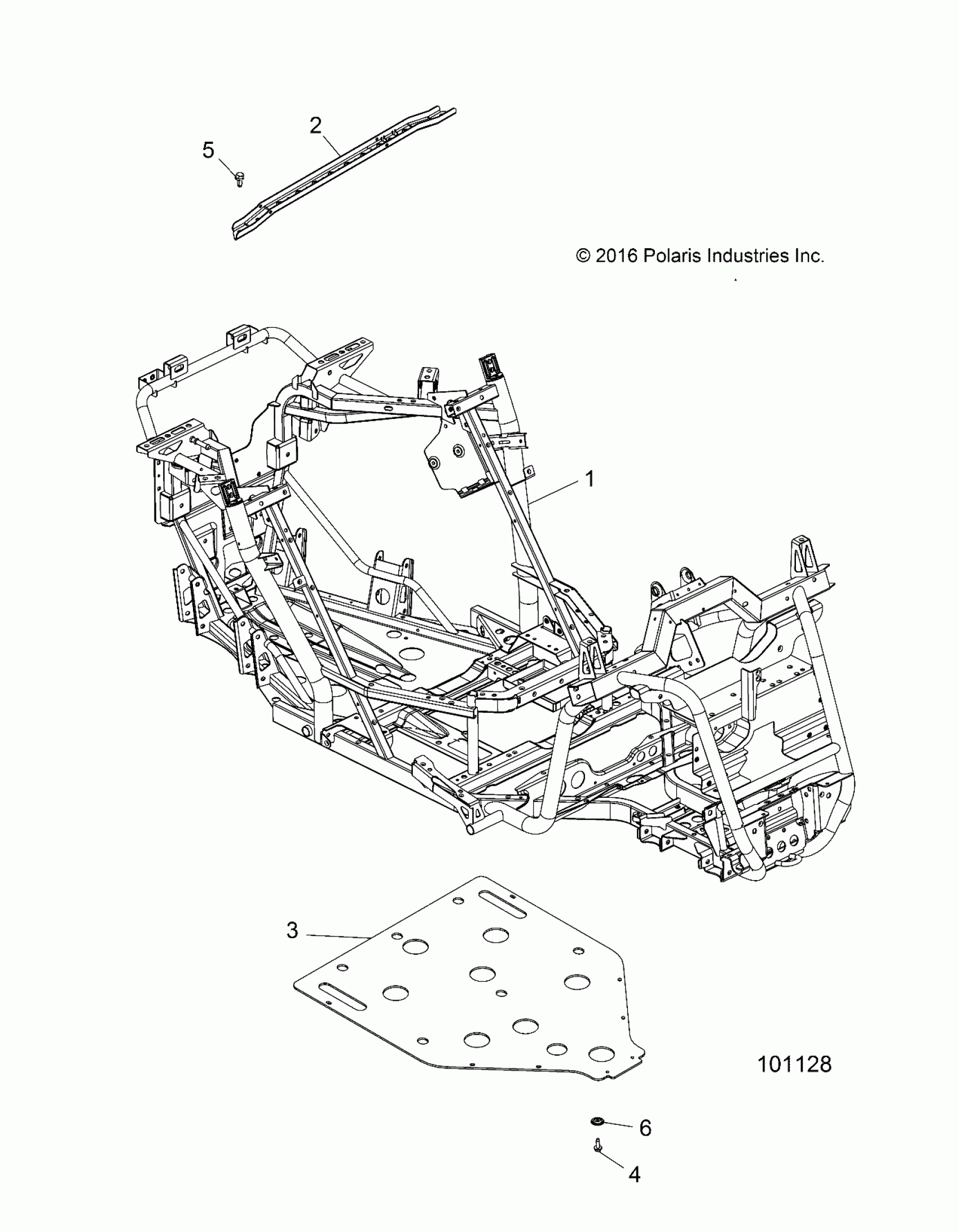 2
5
© 2016 Polaris Industries Inc.
1
3
101128
6
4