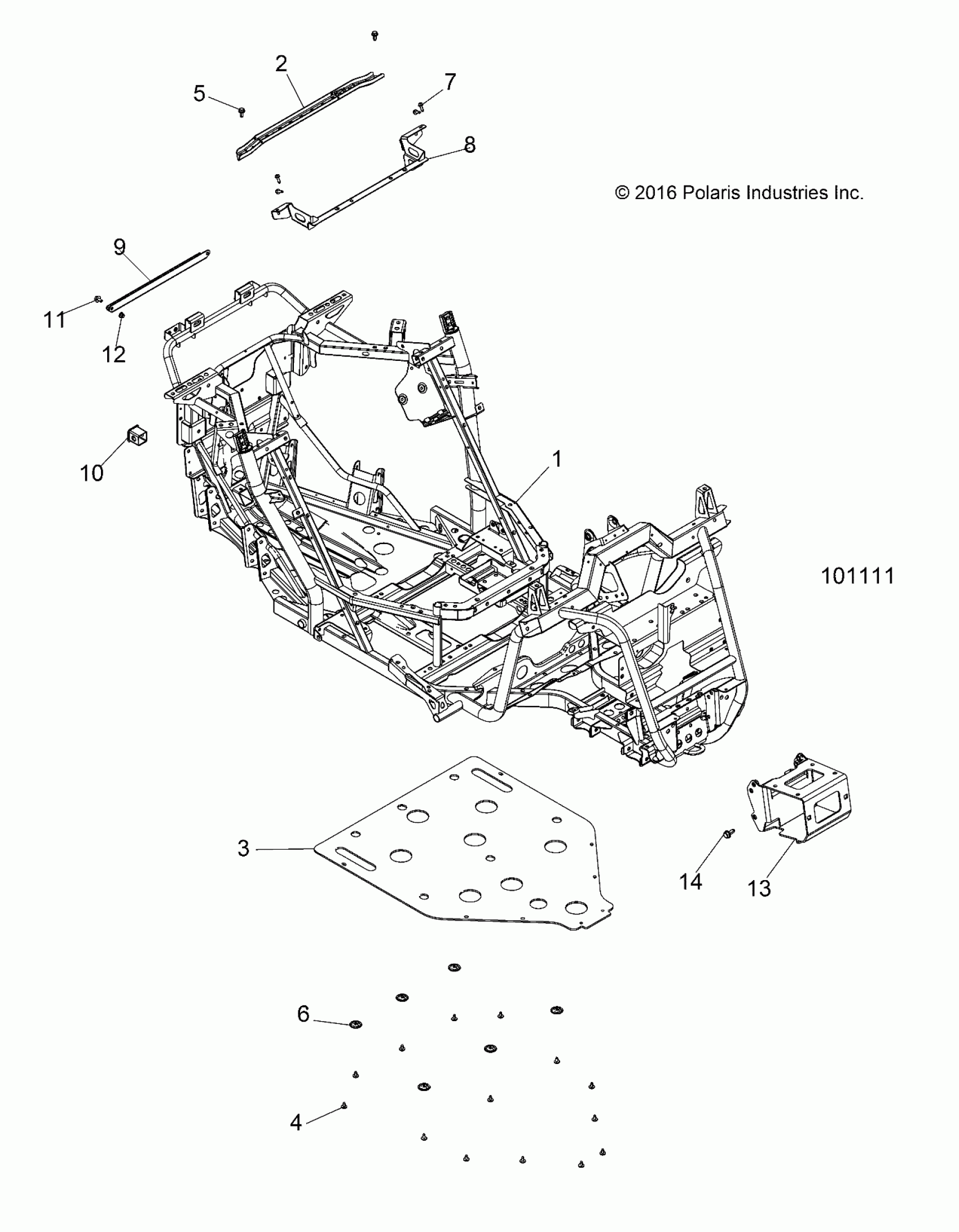 2

5

7

8

© 2016 Polaris Industries Inc.

9

11

12

10

1

101111

3

14

13

6

4