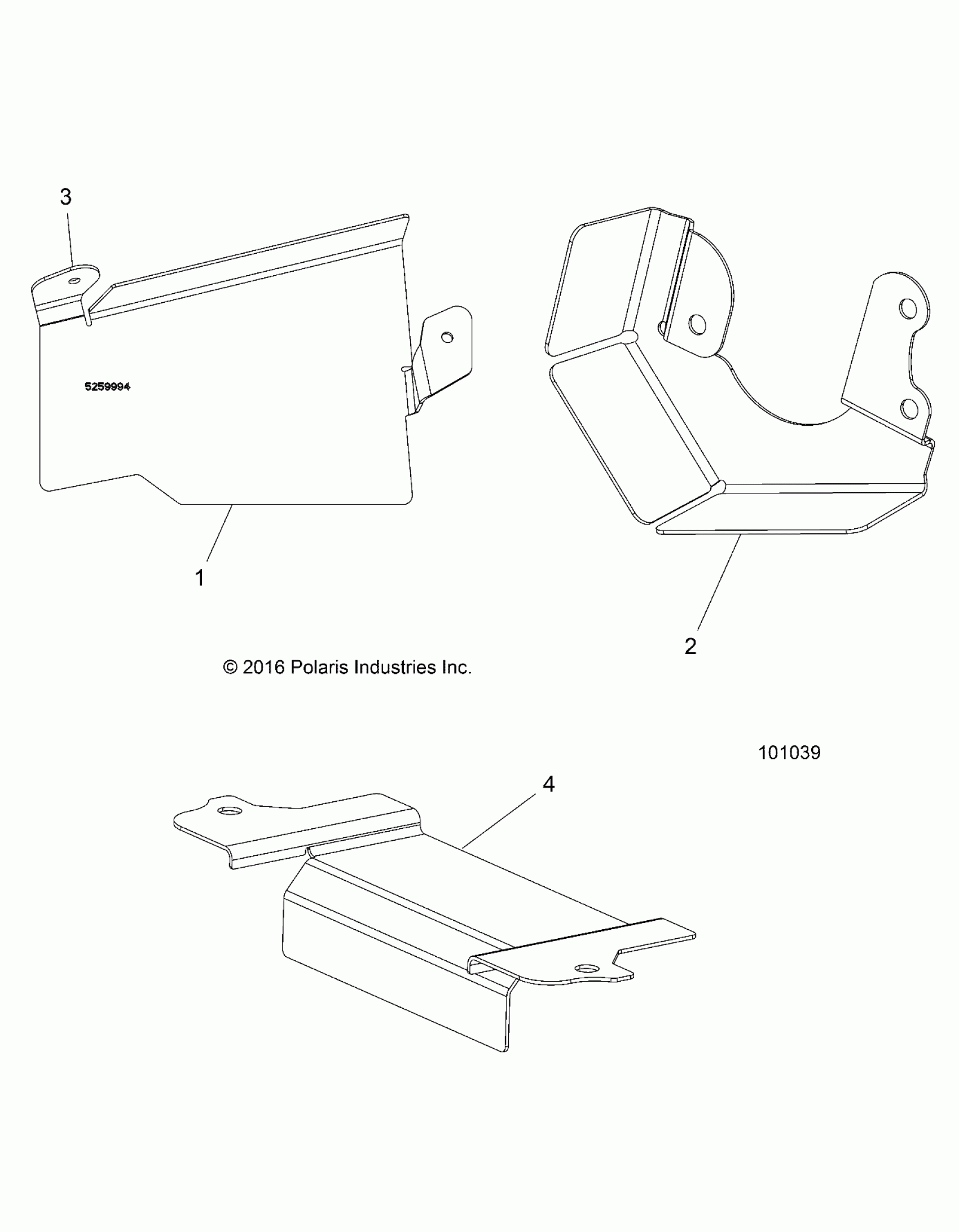 3

5259994

1

2

© 2016 Polaris Industries Inc.

101039

4