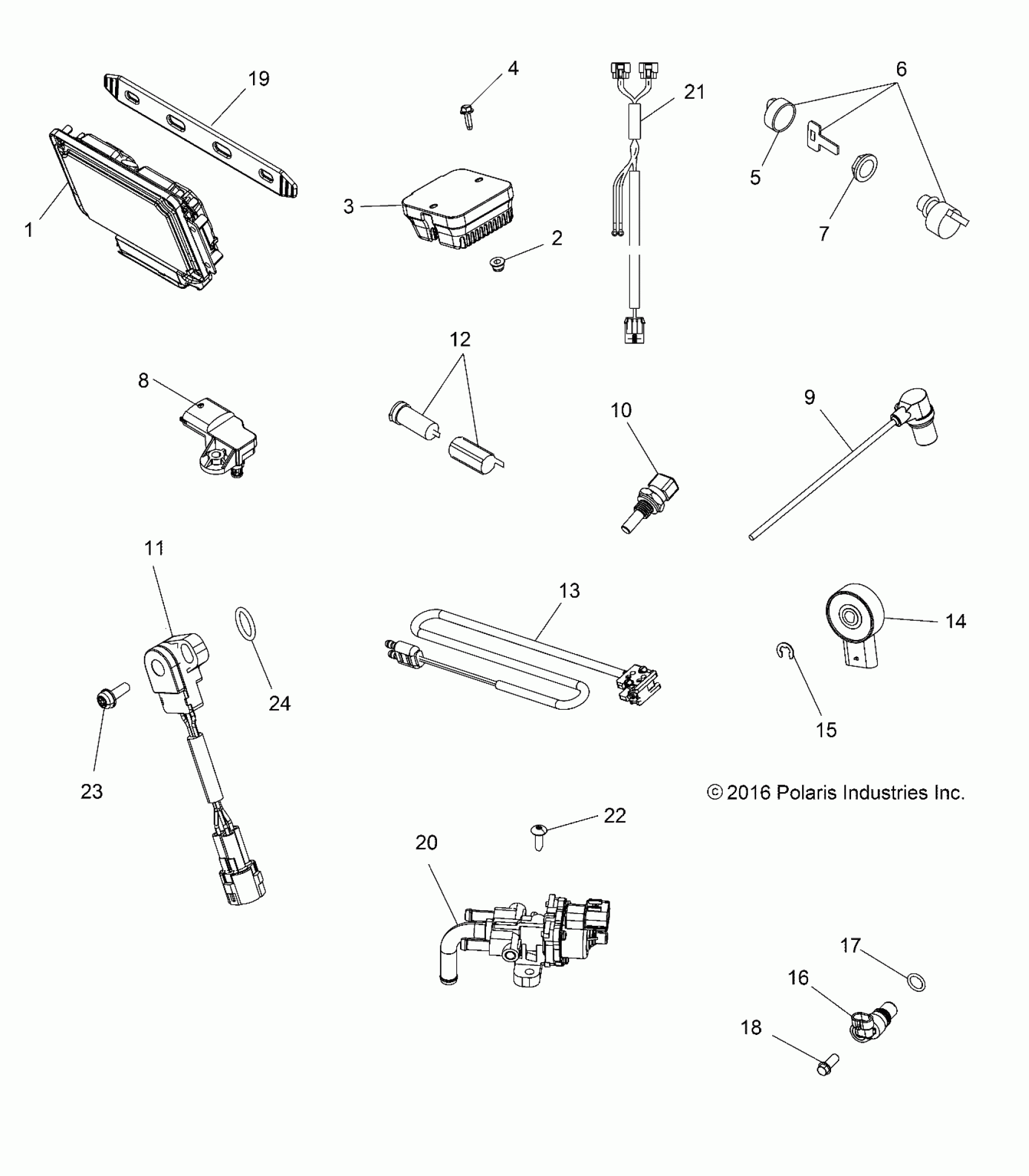 19
4
21
6
1
3
2
5
7
12
8
10
9
11
13
14
24
15
23
© 2016 Polaris Industries Inc.
22
20
17
16
18