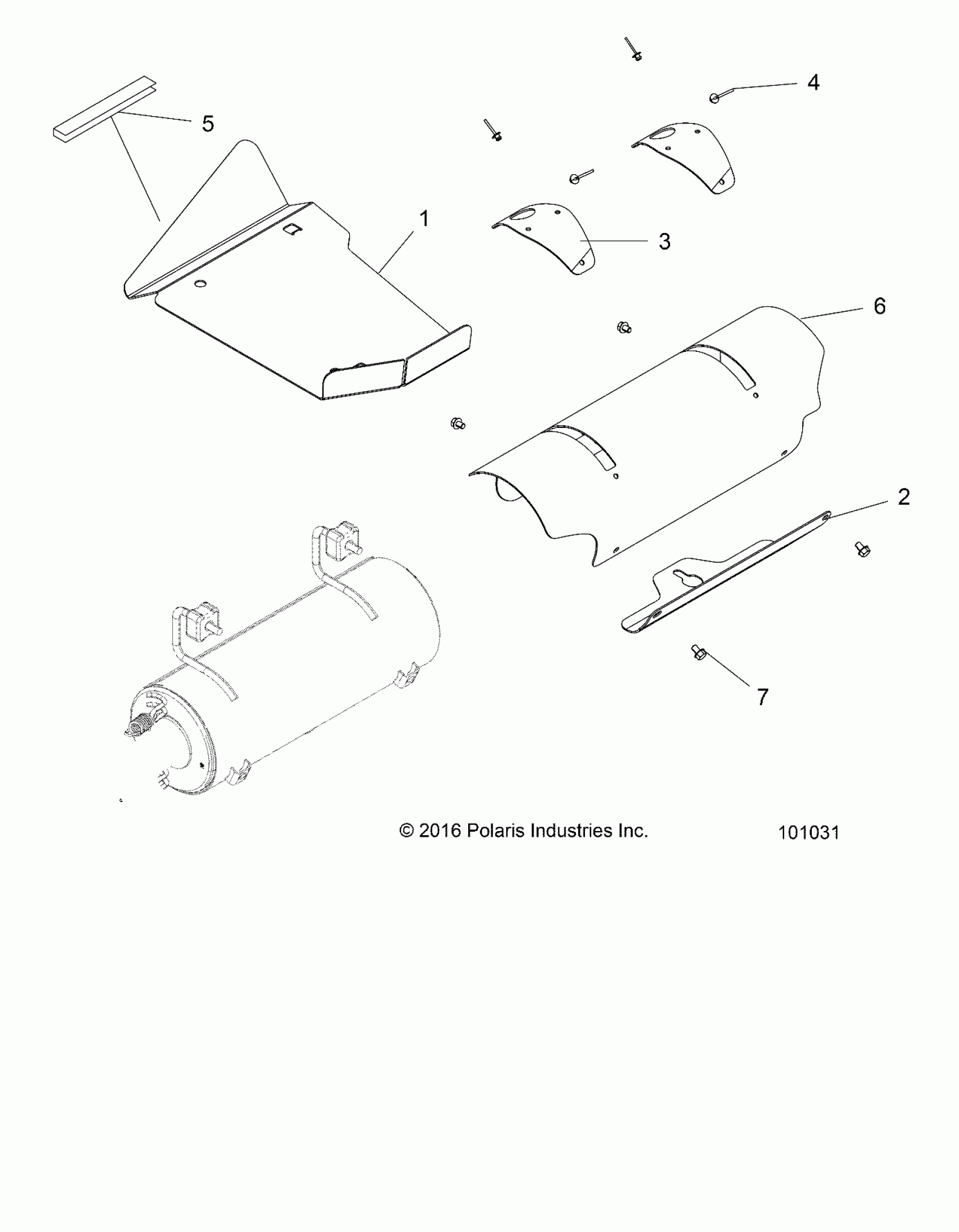 4

5

1

3

6

2

7

© 2016 Polaris Industries Inc.

101031