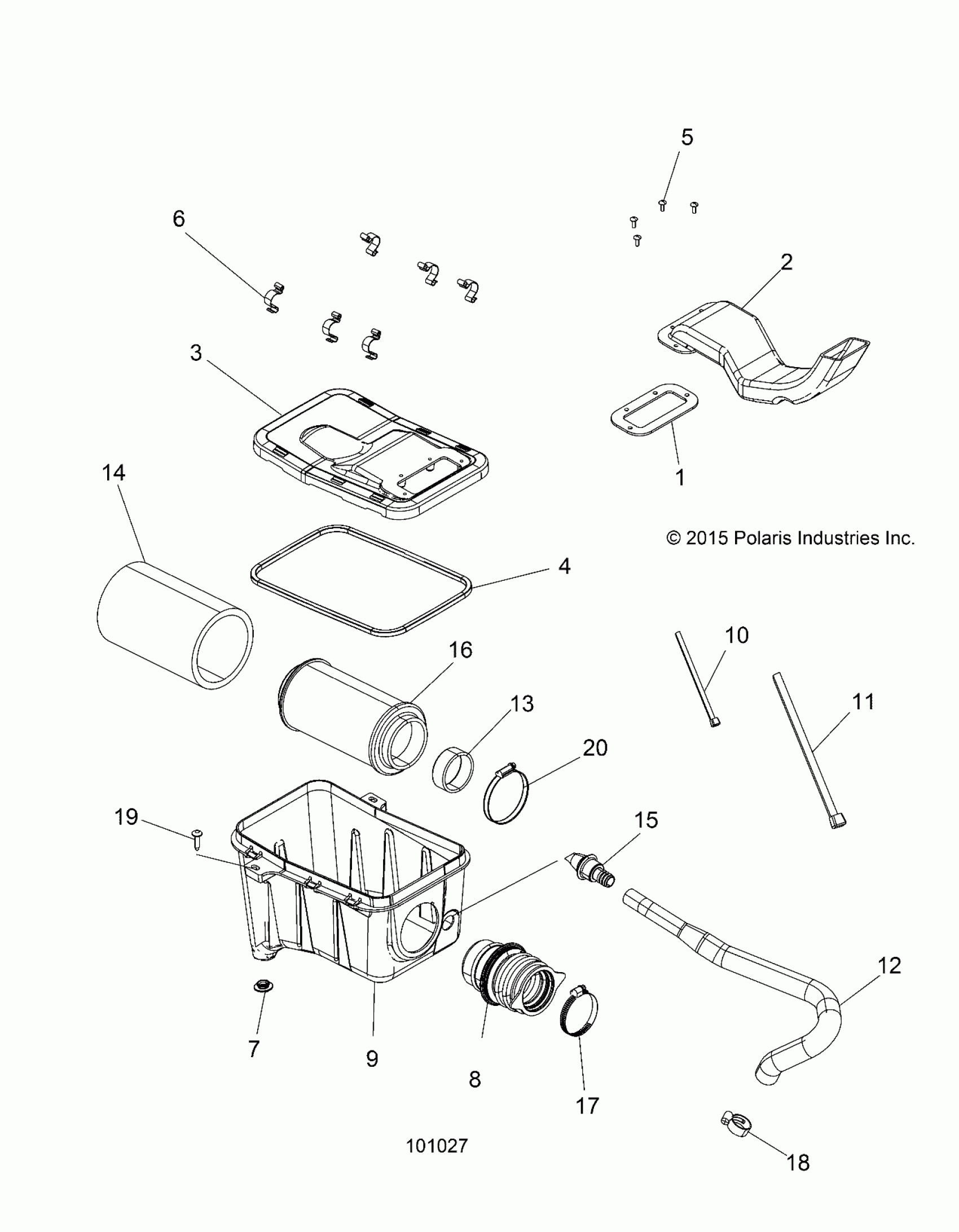 5

6

2

3

1

14

© 2015 Polaris Industries Inc.

4

10

16

11

13

20

19

15

12

7

9

8

17

101027

18