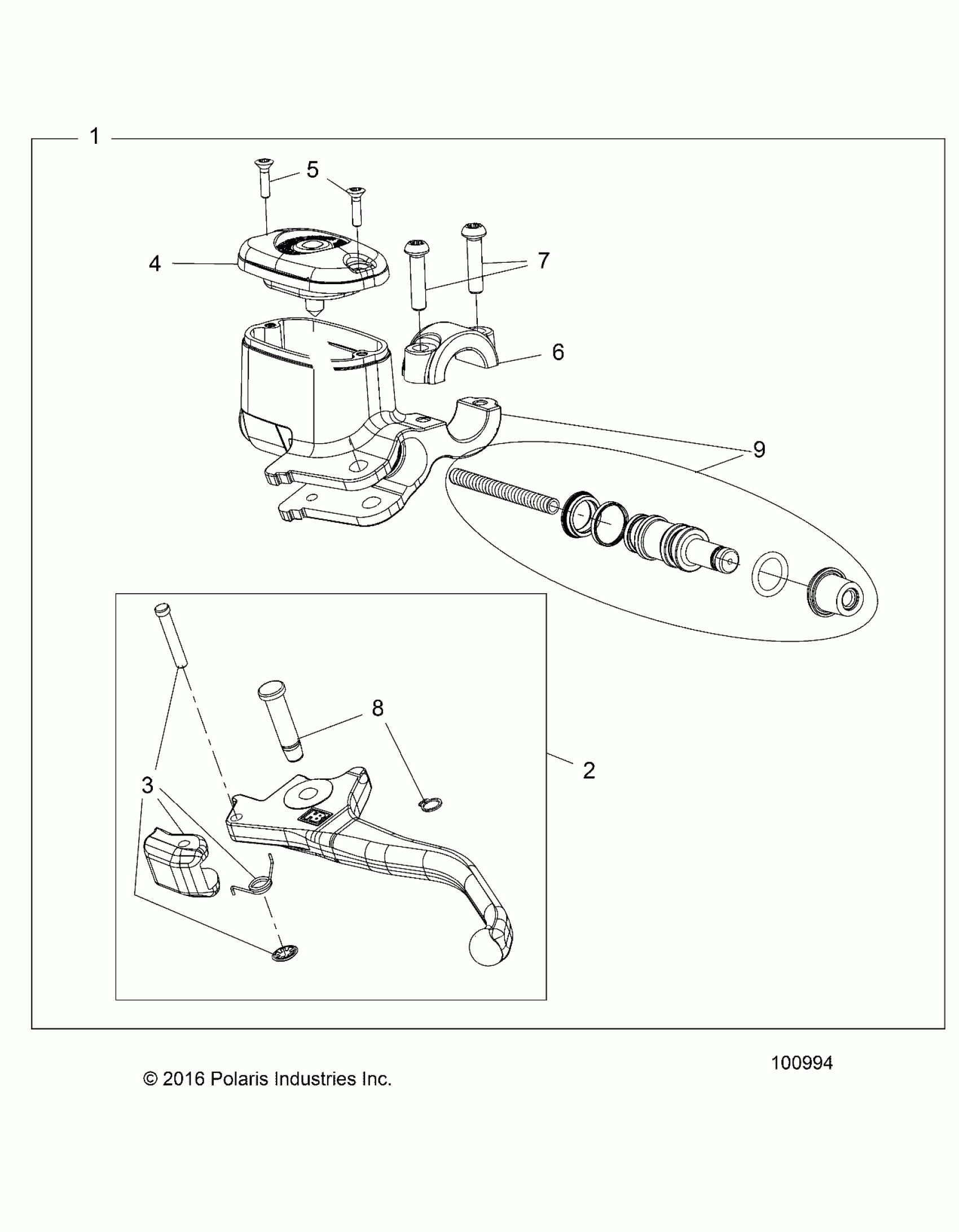 1

5

4

7

6

9

8

2

3

100994

© 2016 Polaris Industries Inc.