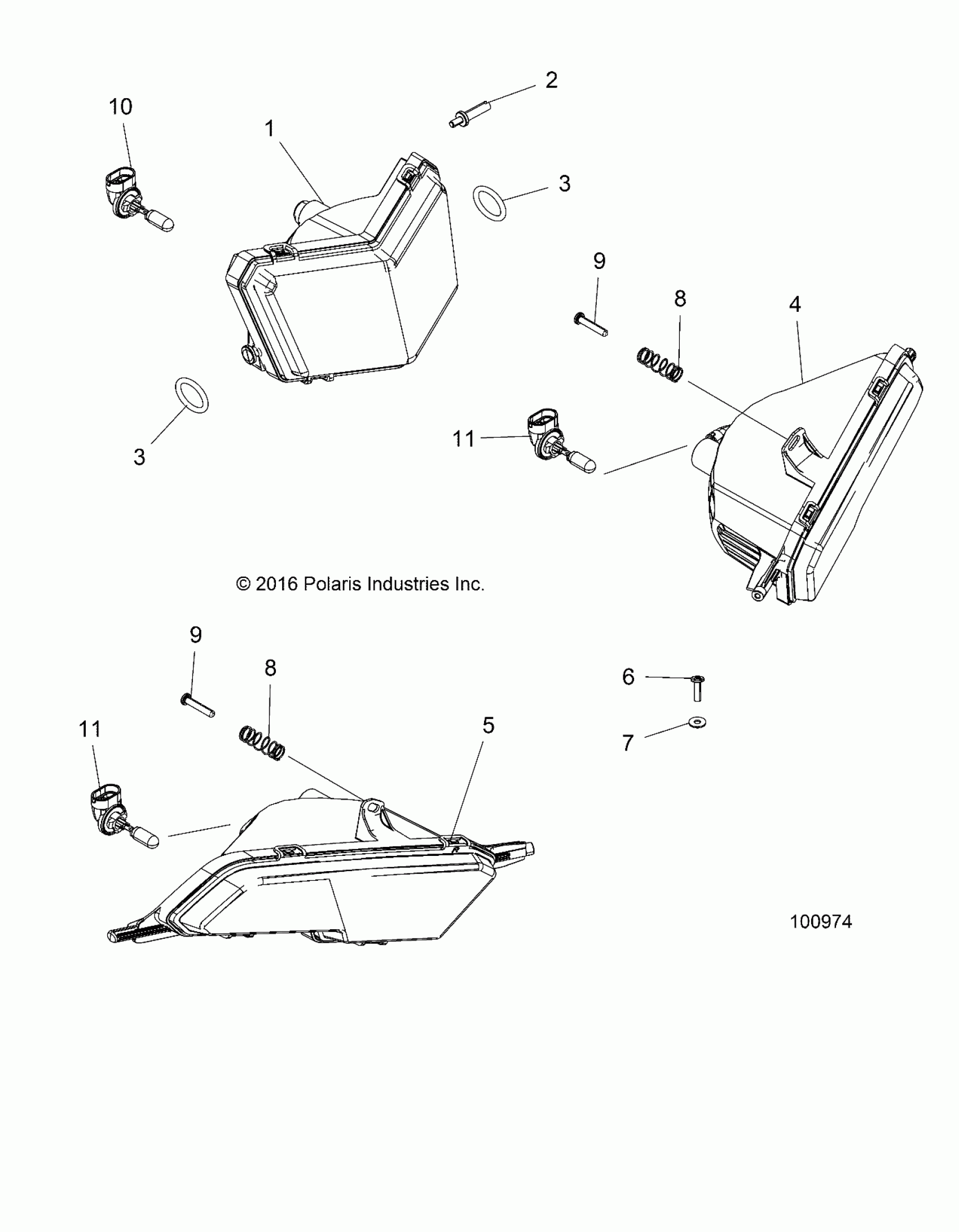 2
10
1
3
9
8
4
3
11
© 2016 Polaris Industries Inc.
9
8
6
11
5
7
100974