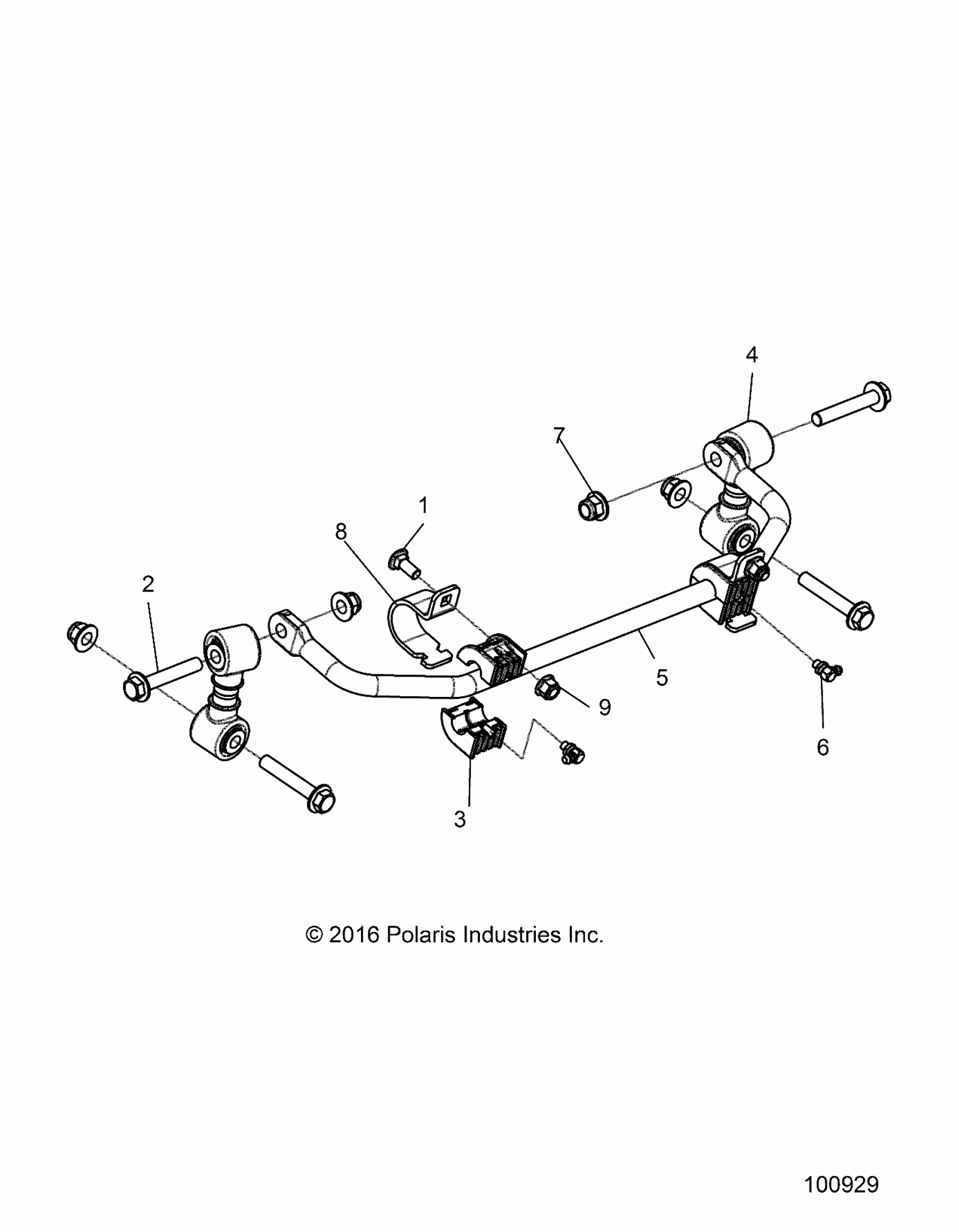 4

7

1

8

2

5

9

6

3

© 2016 Polaris Industries Inc.

100929