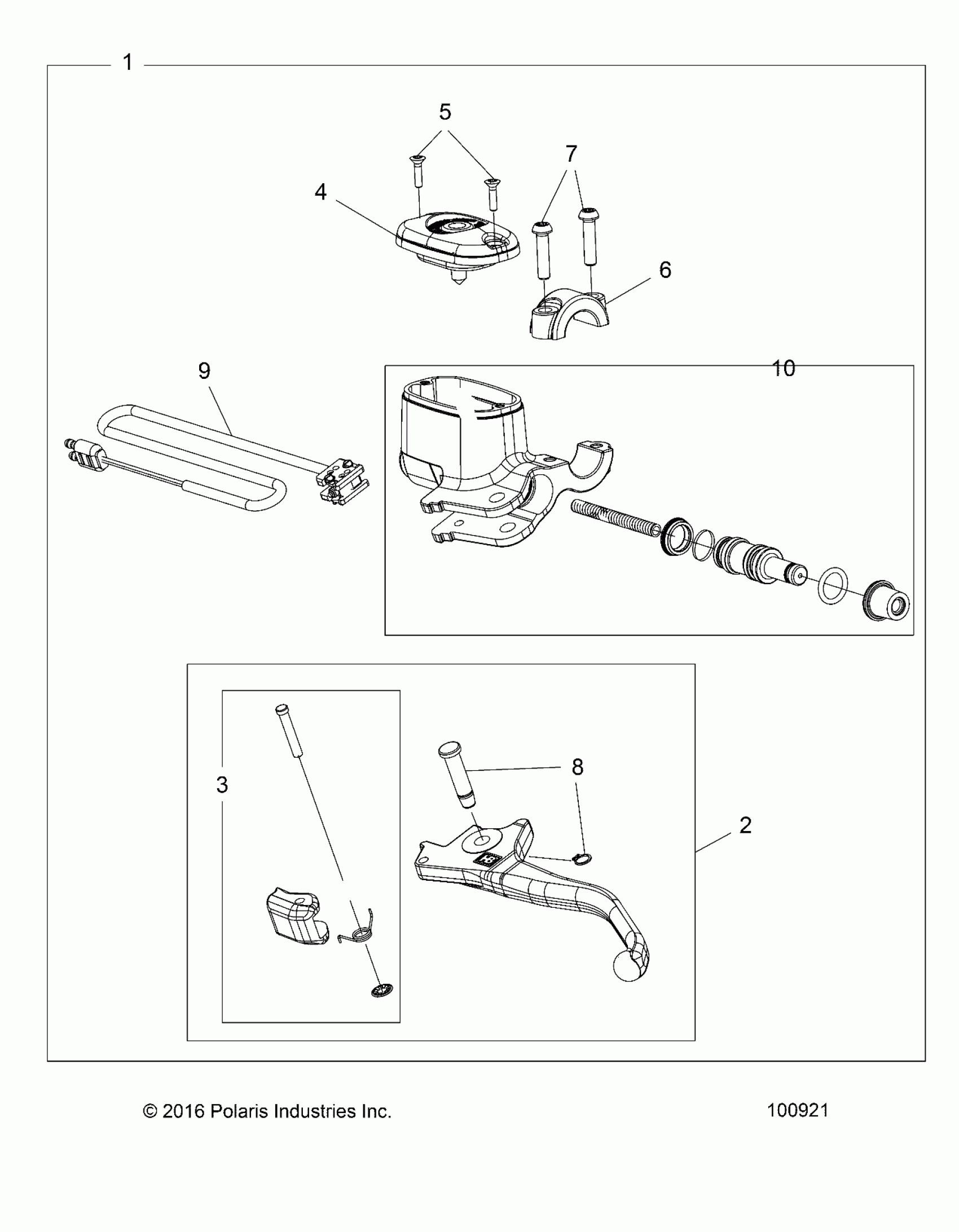 1

5

7

4

6

9

10

3

8

2

© 2016 Polaris Industries Inc.

100921