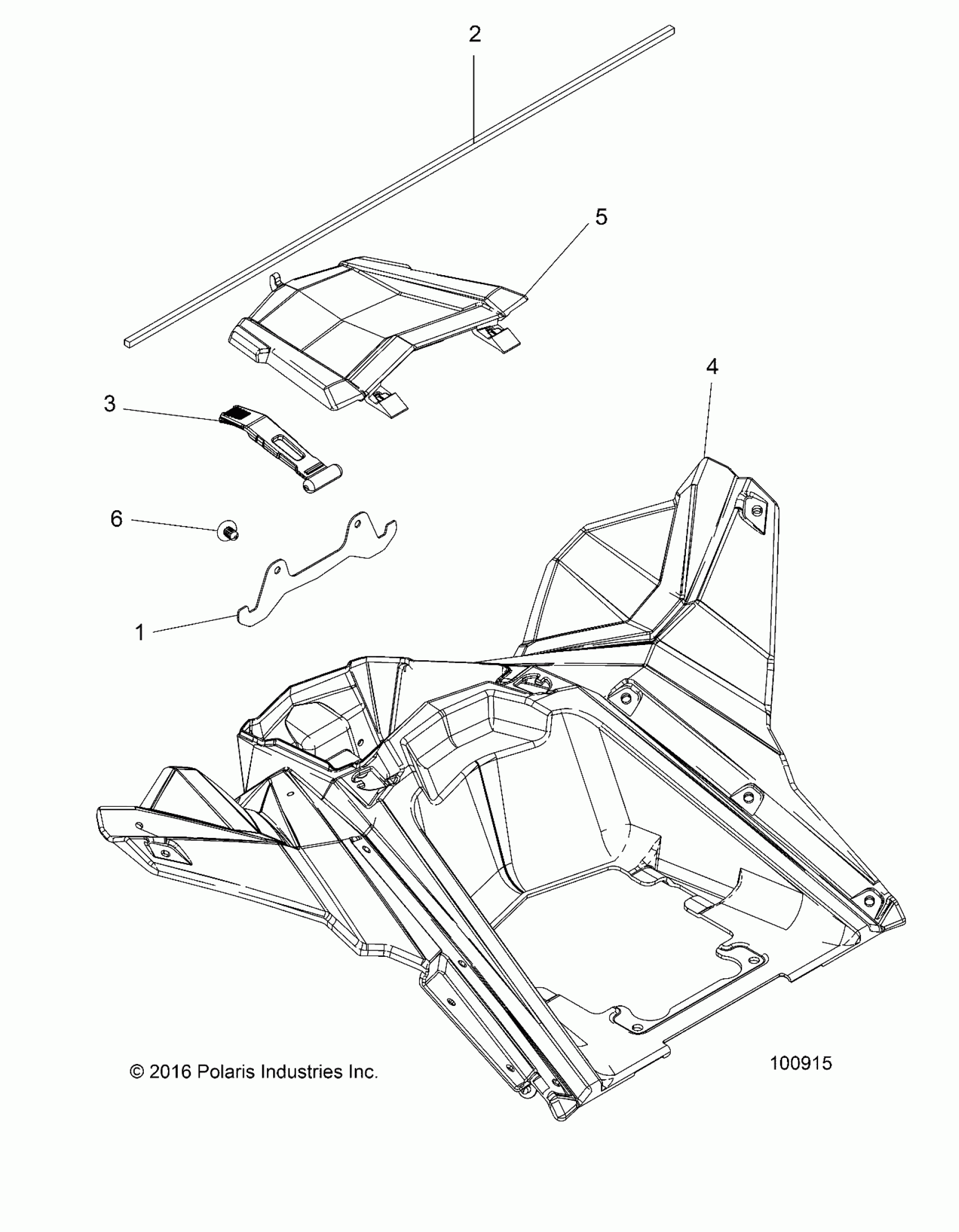 2

5

4

3

6

1

© 2016 Polaris Industries Inc.

100915