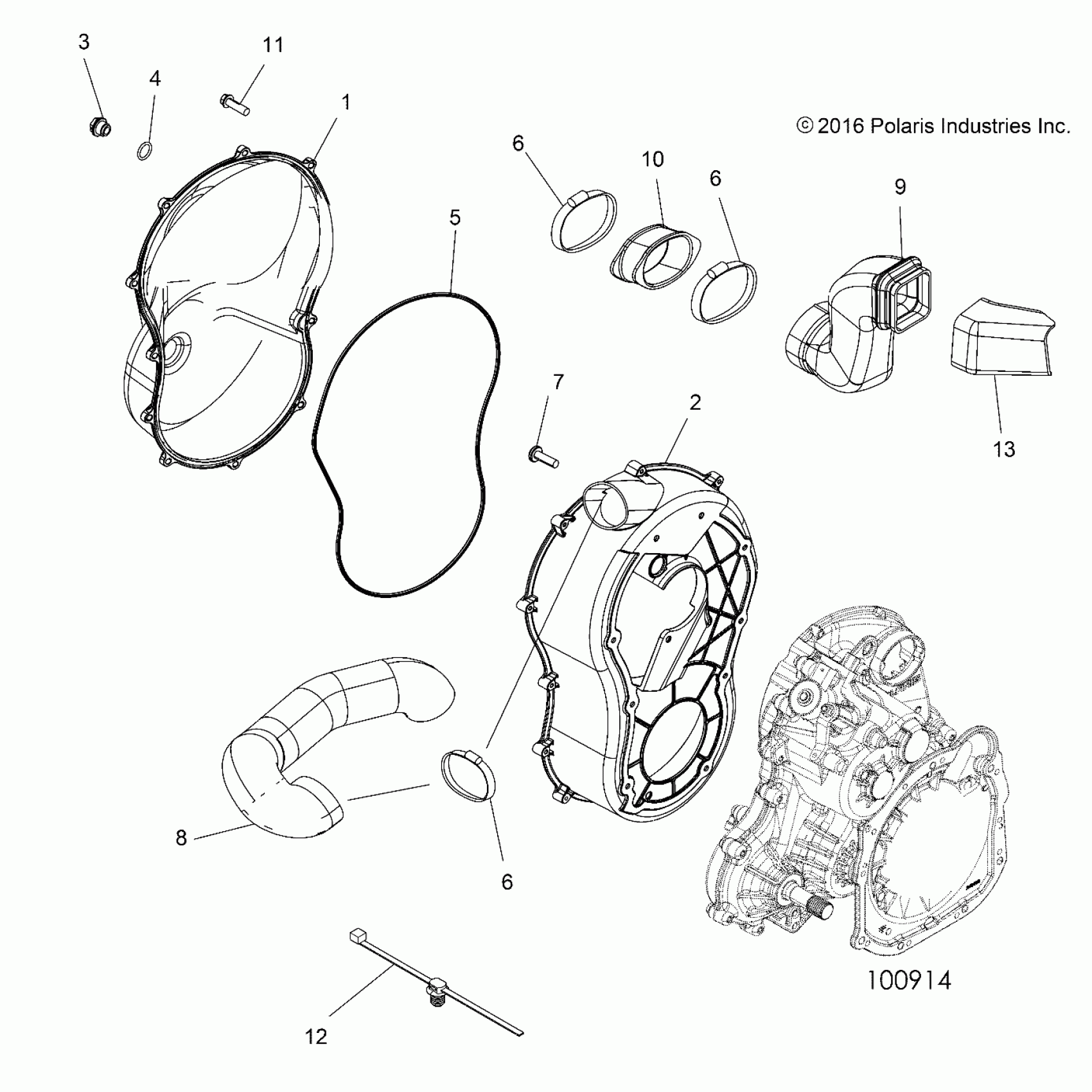 3

11

4

1

© 2016 Polaris Industries Inc.

6

10

6

9

5

7

2

13

8

6

12

100914