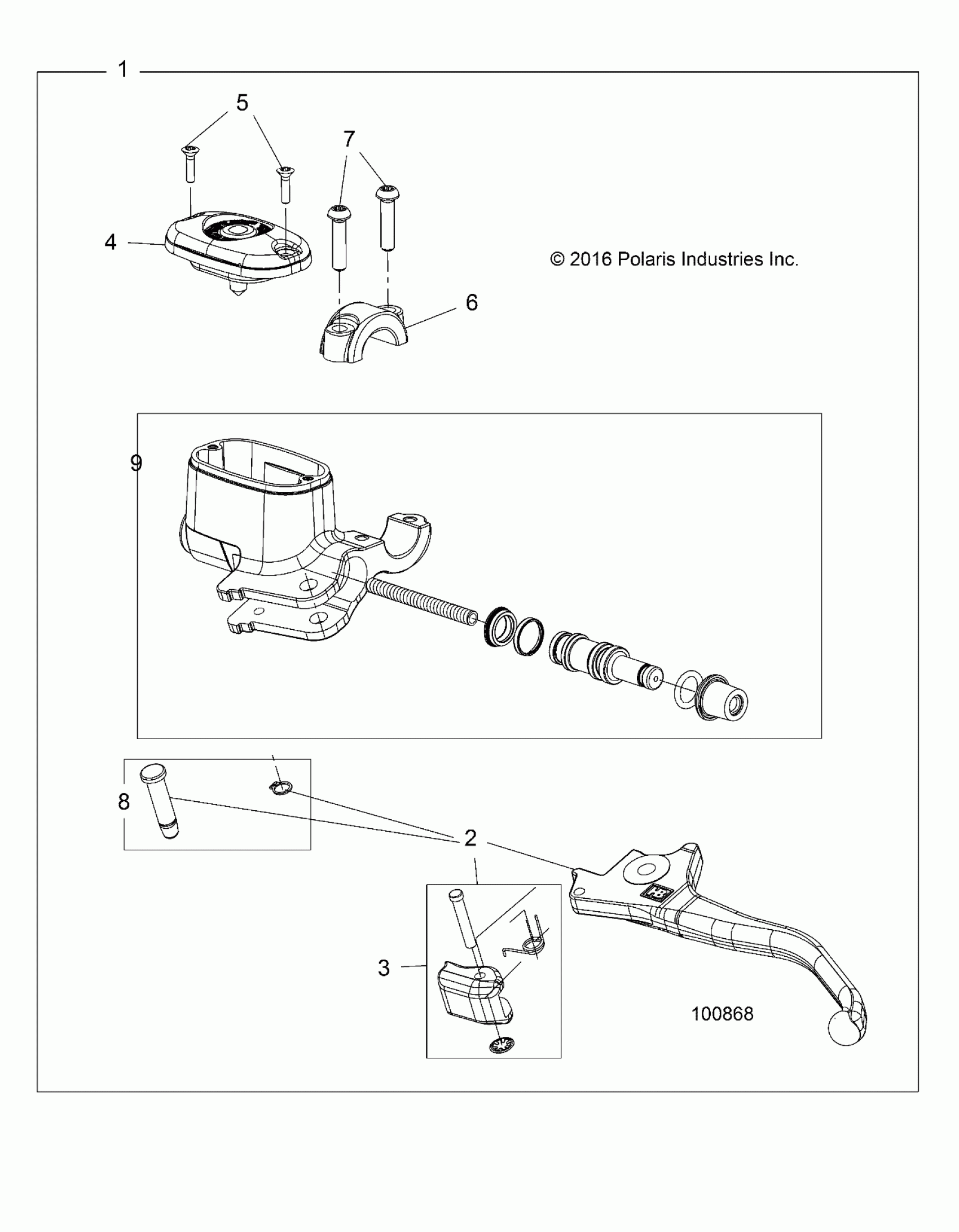 1

5

7

4

© 2016 Polaris Industries Inc.

6

9

8

2

3

100868