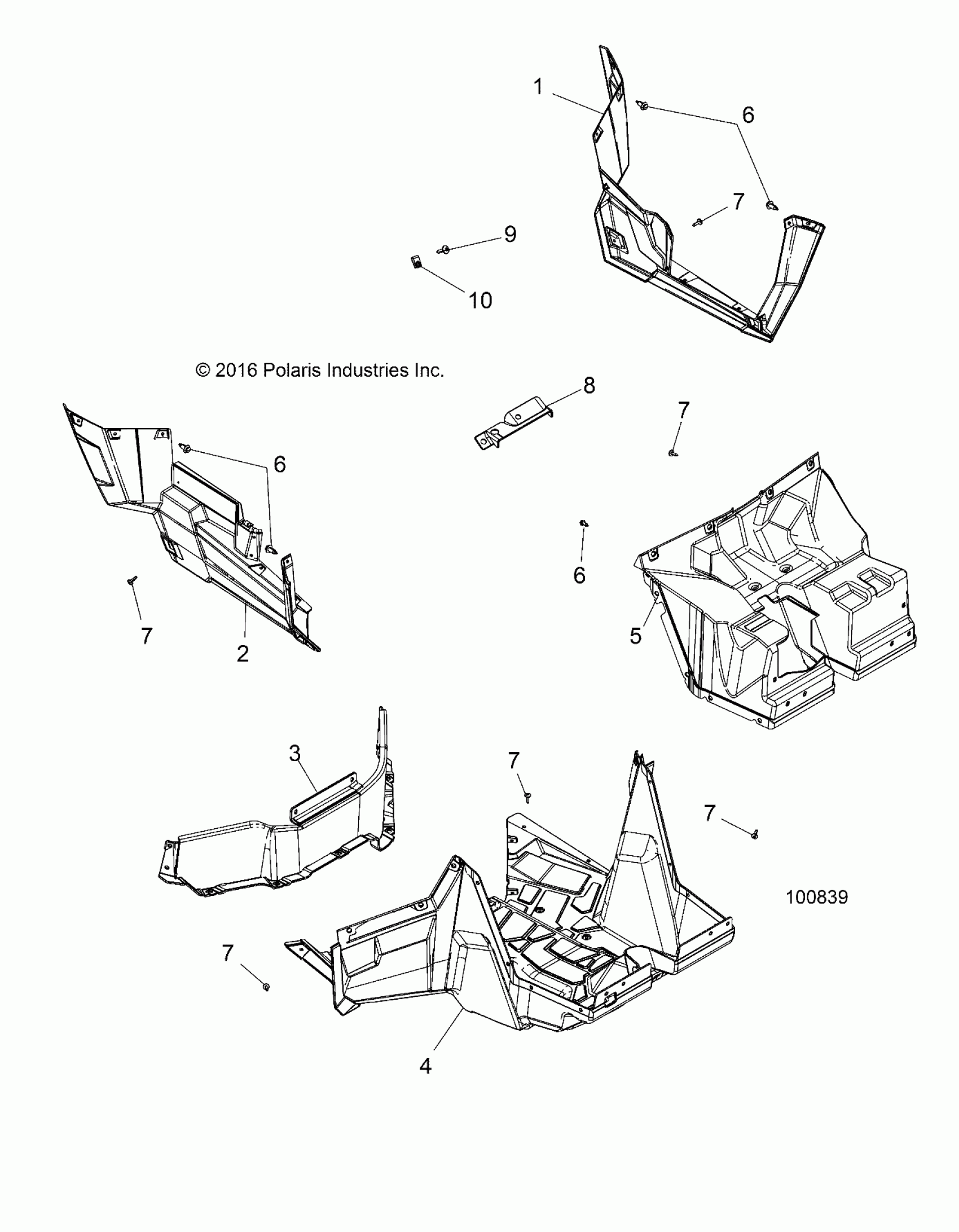 1

6

7

9

10

© 2016 Polaris Industries Inc.

8

7

6

6

7

2

5

3

7

7

100839

7

4