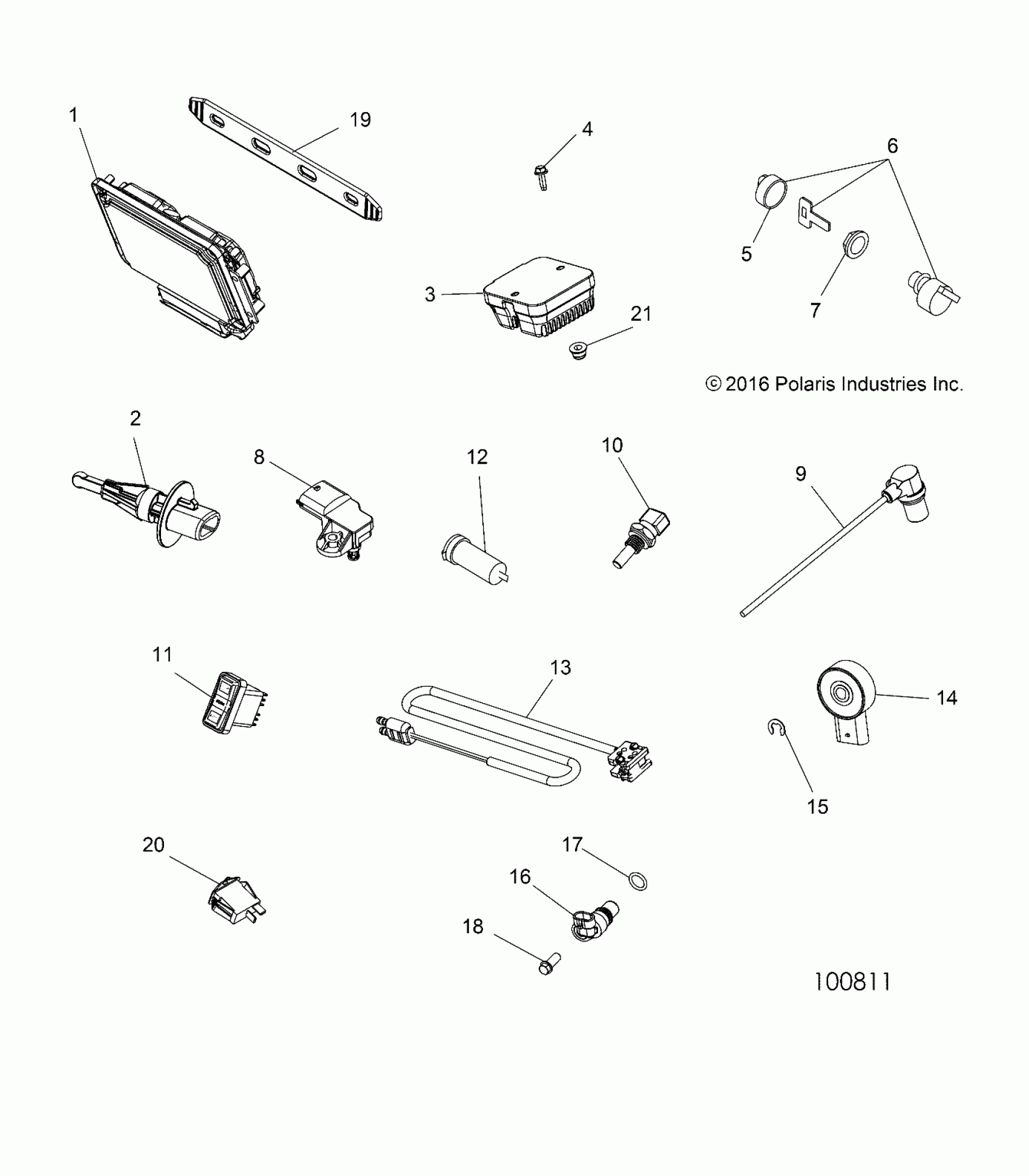 1
19
4
6
5
7
3
21
© 2016 Polaris Industries Inc.
2
8
12
10
9
11
13
14
15
20
17
16
18
100811