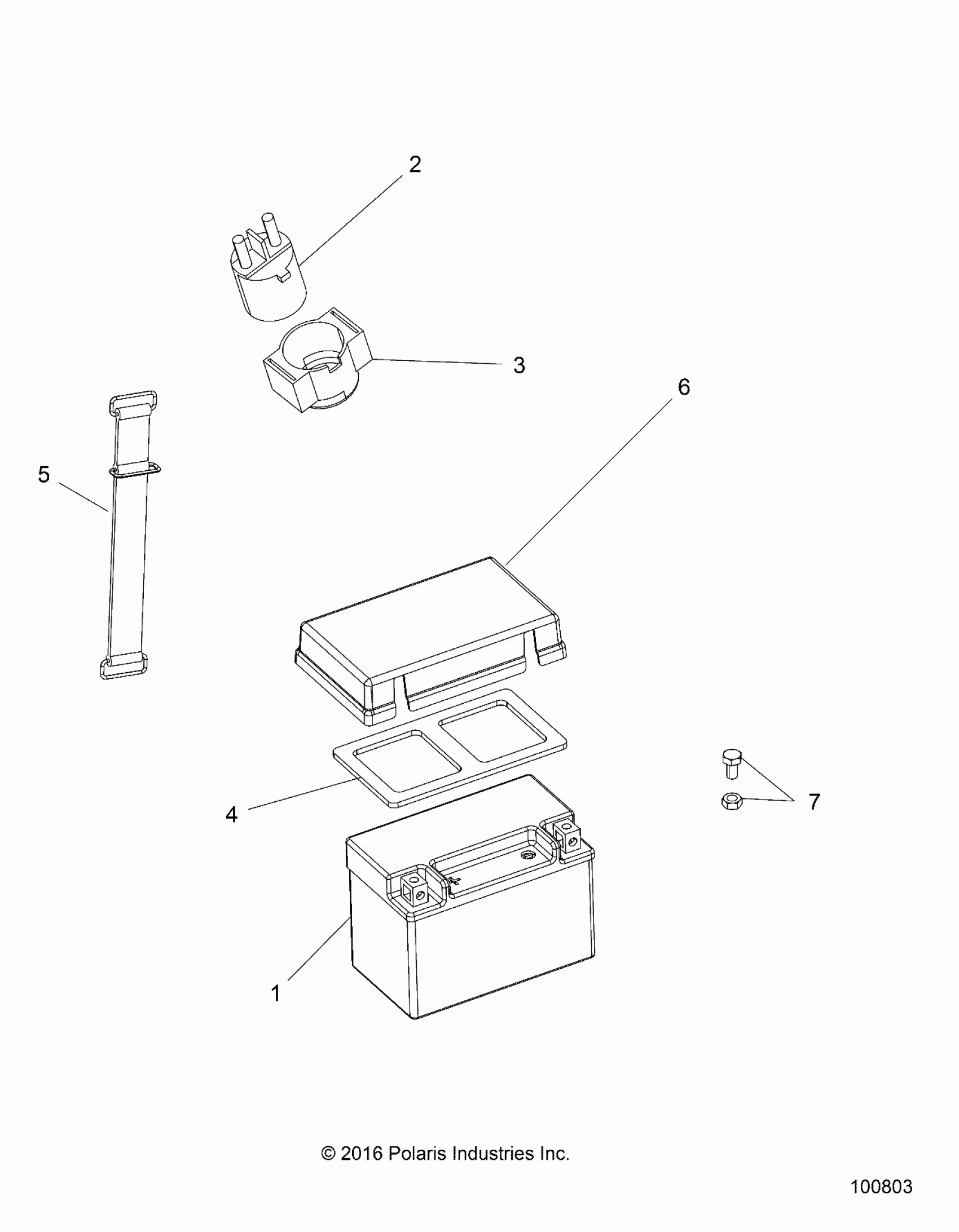 2

3

6

5

4

7

1

© 2016 Polaris Industries Inc.

100803