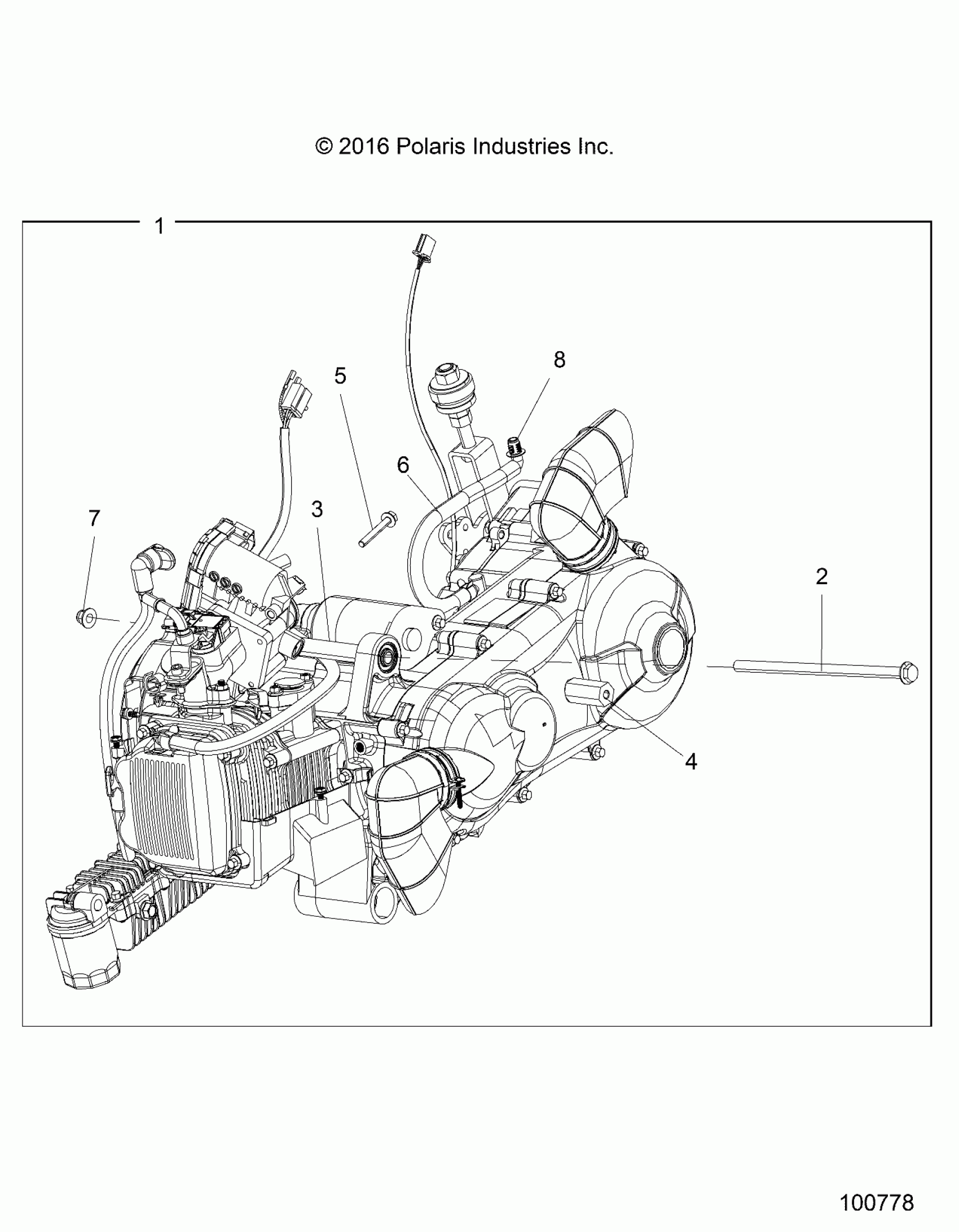 © 2016 Polaris Industries Inc.

1

8

5

6

3

7

2

4

100778