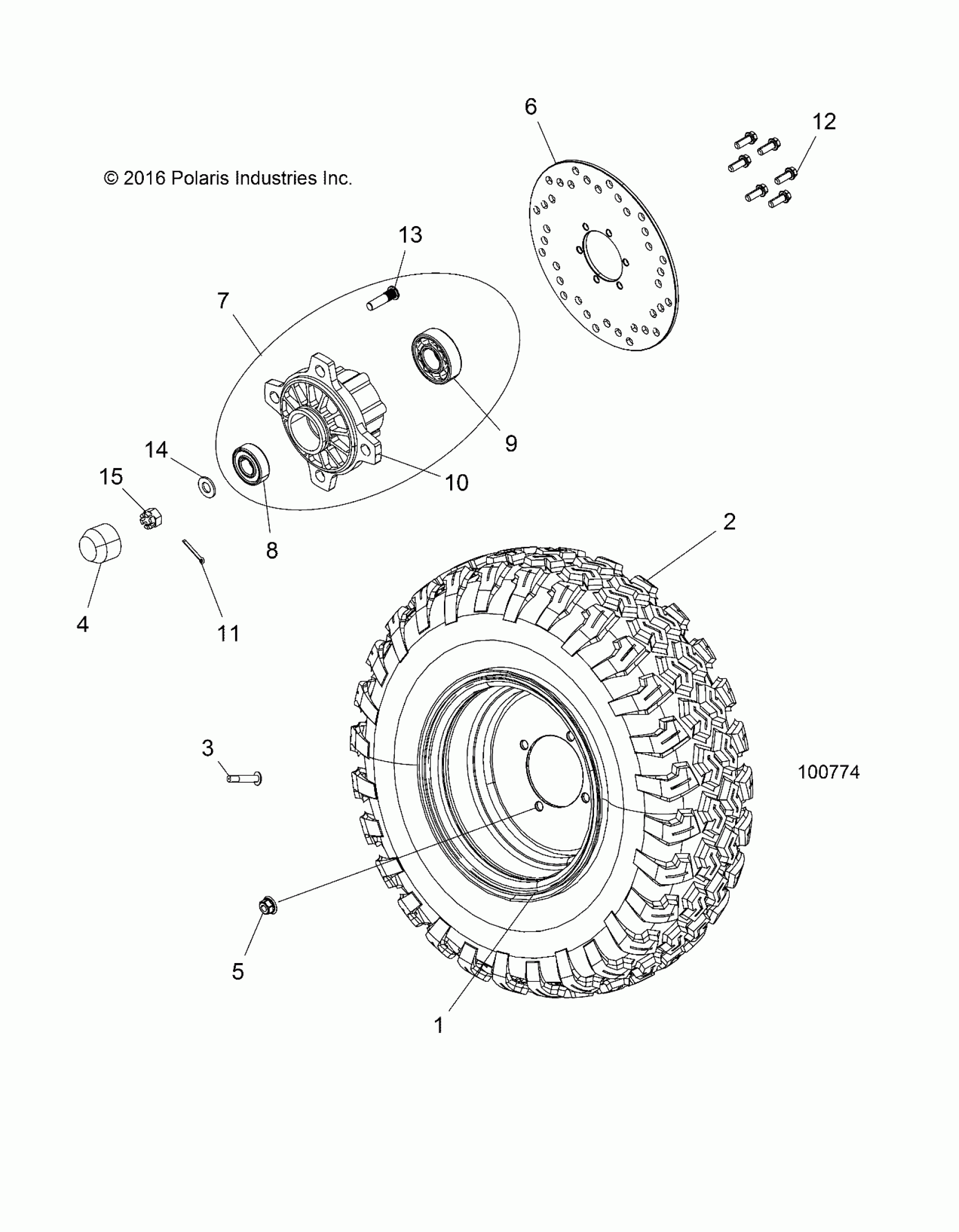 6

12

© 2016 Polaris Industries Inc.

13

7

9

14

10

15

8

2

4

11

3

100774

5

1