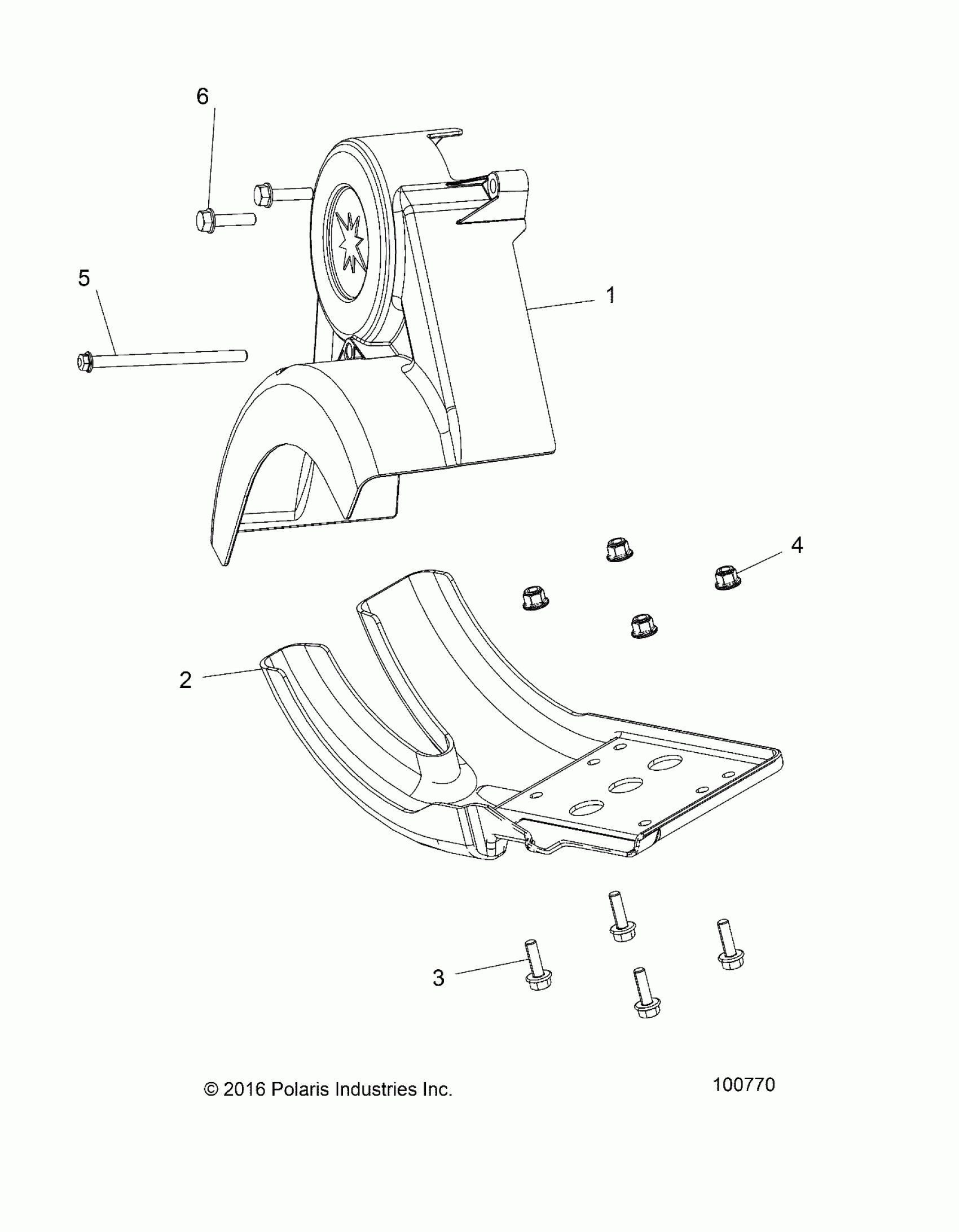 6

5

1

4

2

3

© 2016 Polaris Industries Inc.

100770