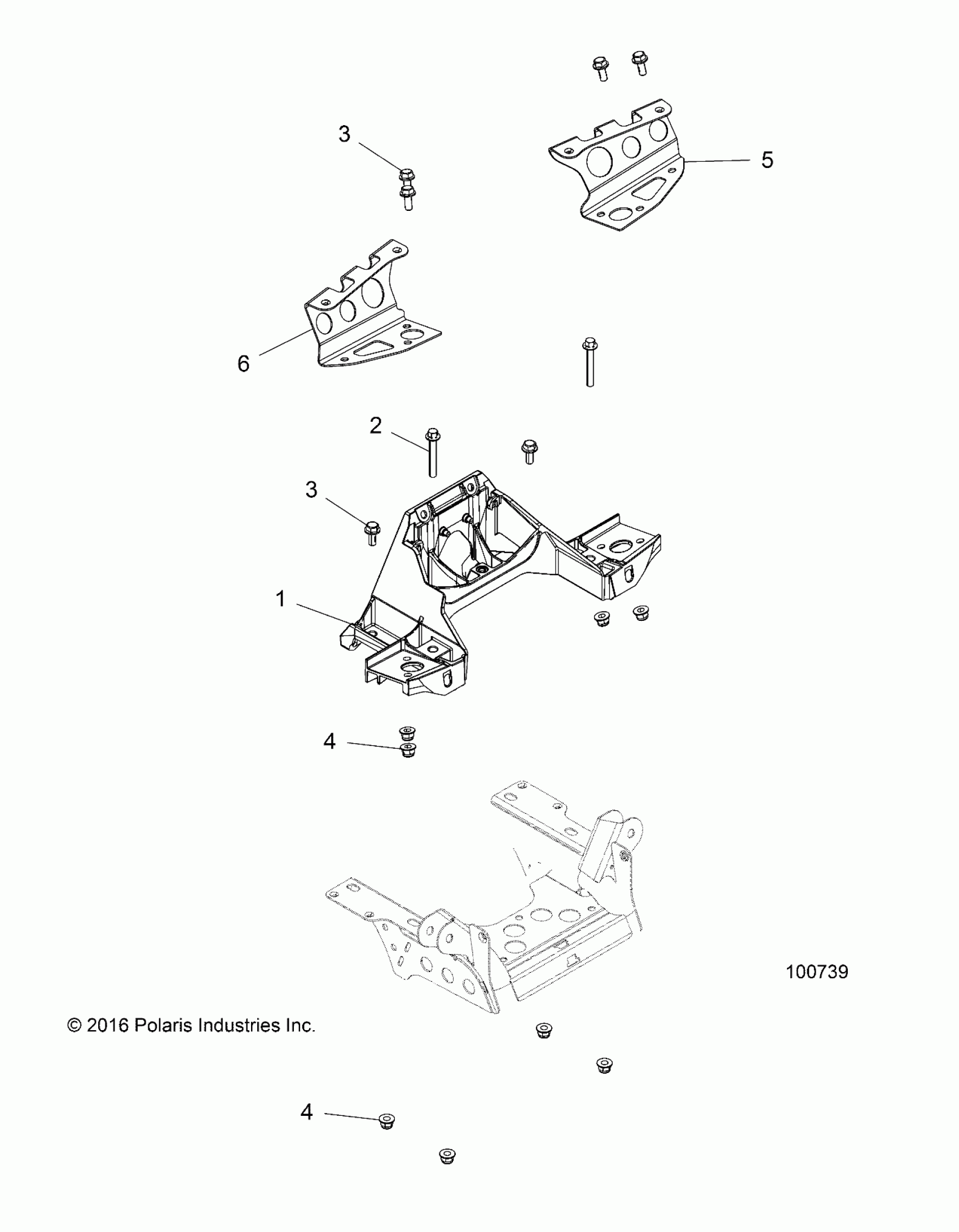 3

5

6

2

3

1

4

100739

© 2016 Polaris Industries Inc.

4