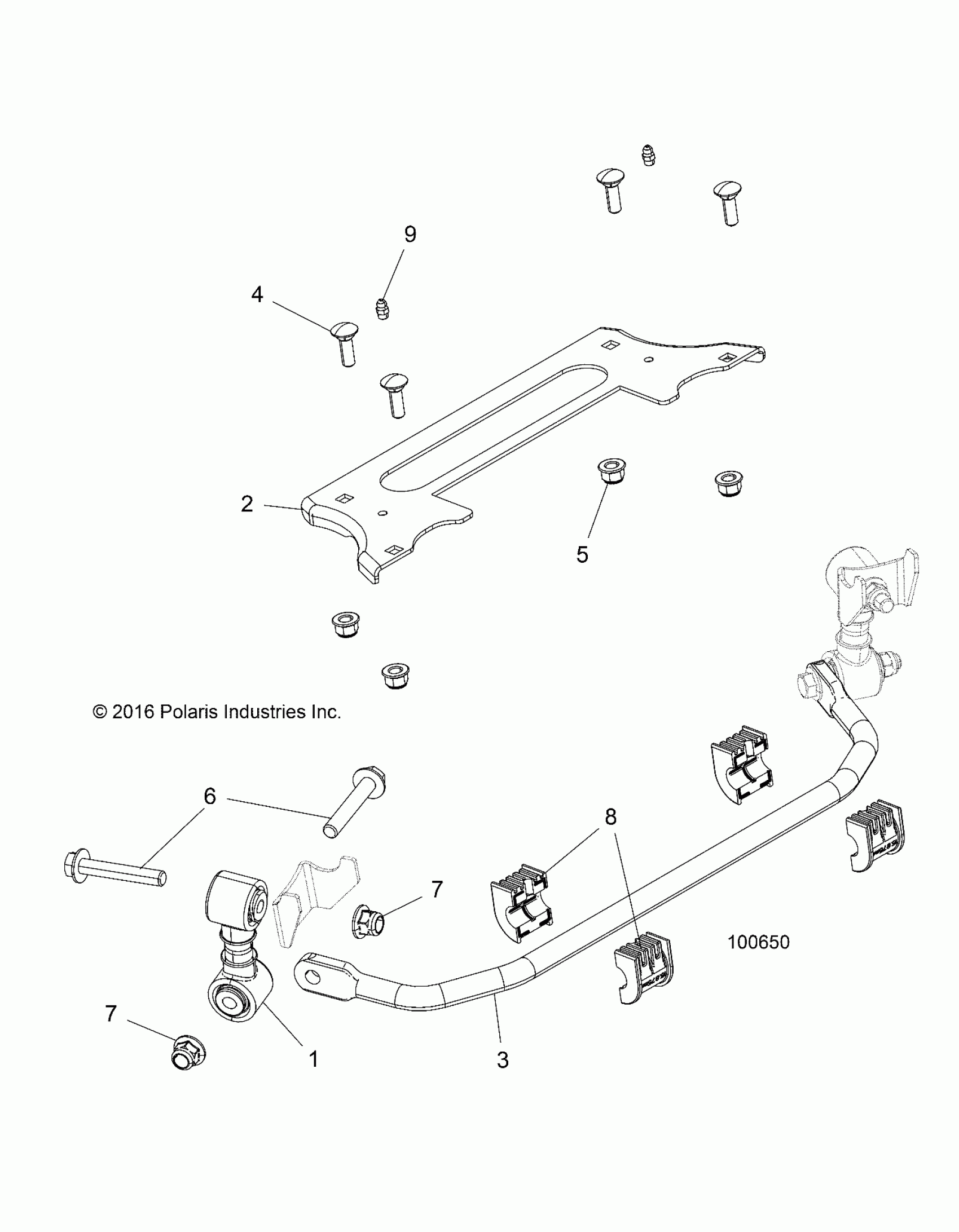 9

4

2

5

© 2016 Polaris Industries Inc.

6

8

7

100650

7

1

3