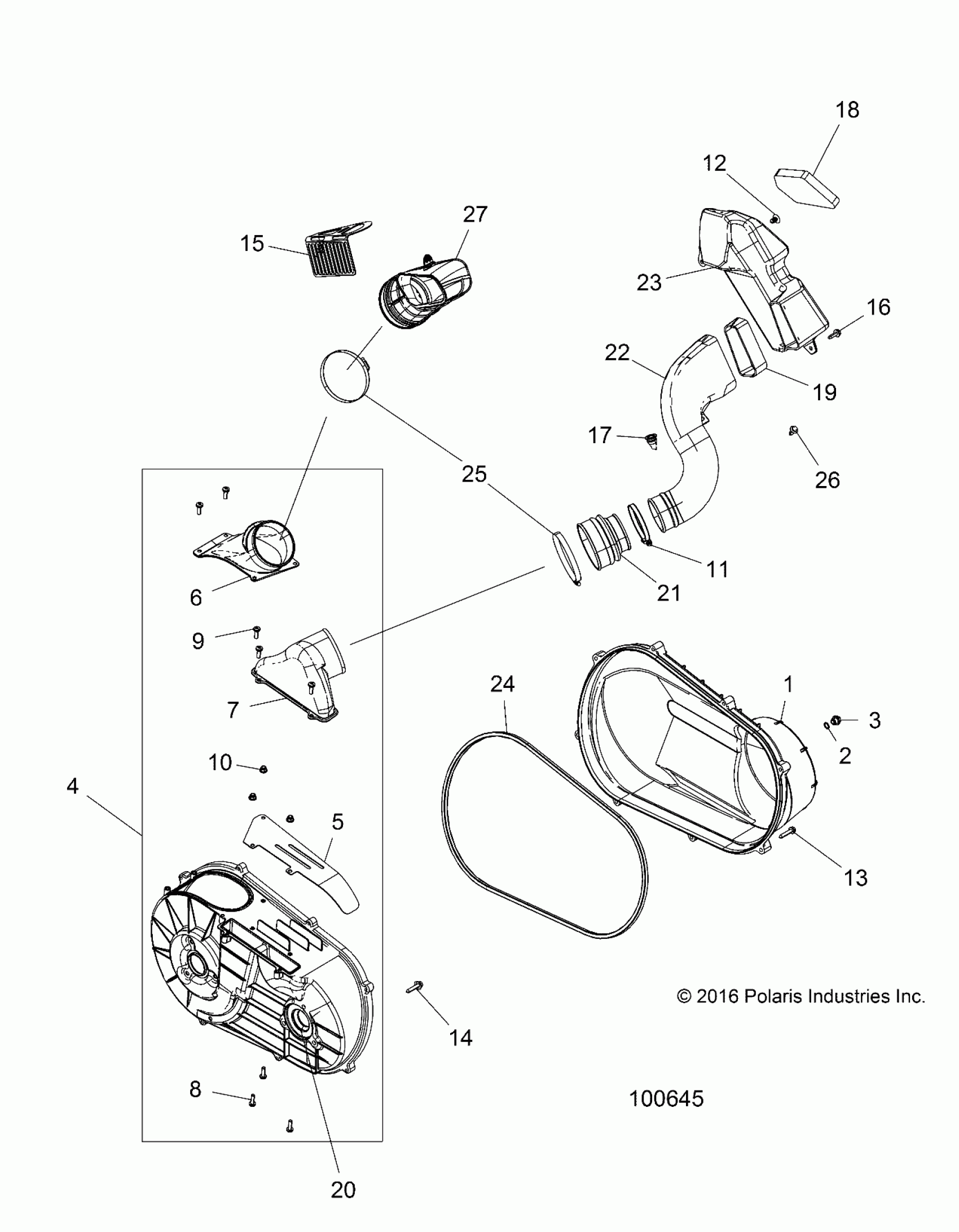 18
12
27
15
23
16
22
19
17
26
25
11
21
6
9
7
24
1
3
2
10
4
5
13
© 2016 Polaris Industries Inc.
14
8
100645
20