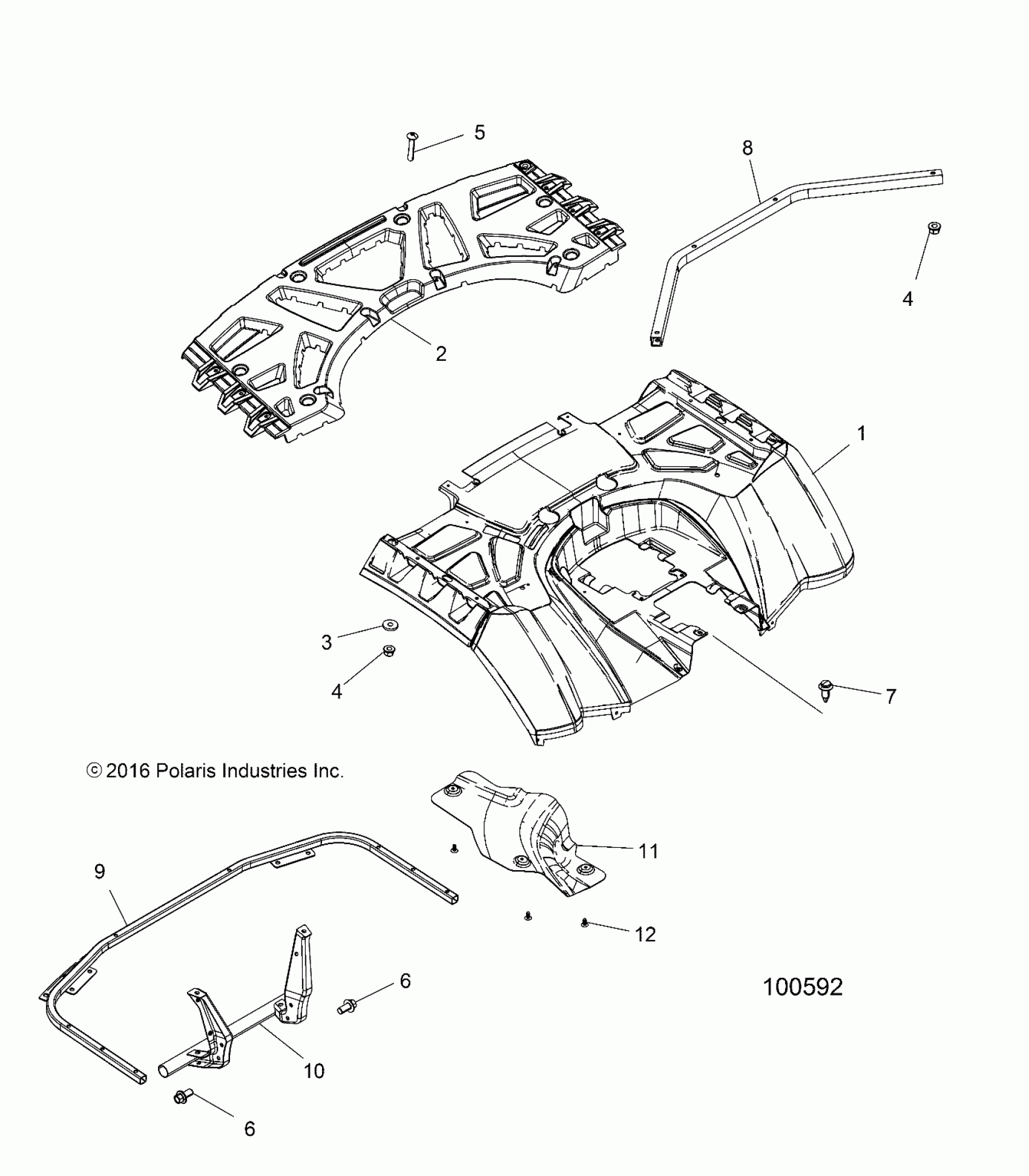 5
8
4
2
1
3
4
7
© 2016 Polaris Industries Inc.
11
9
12
6
100592
10
6