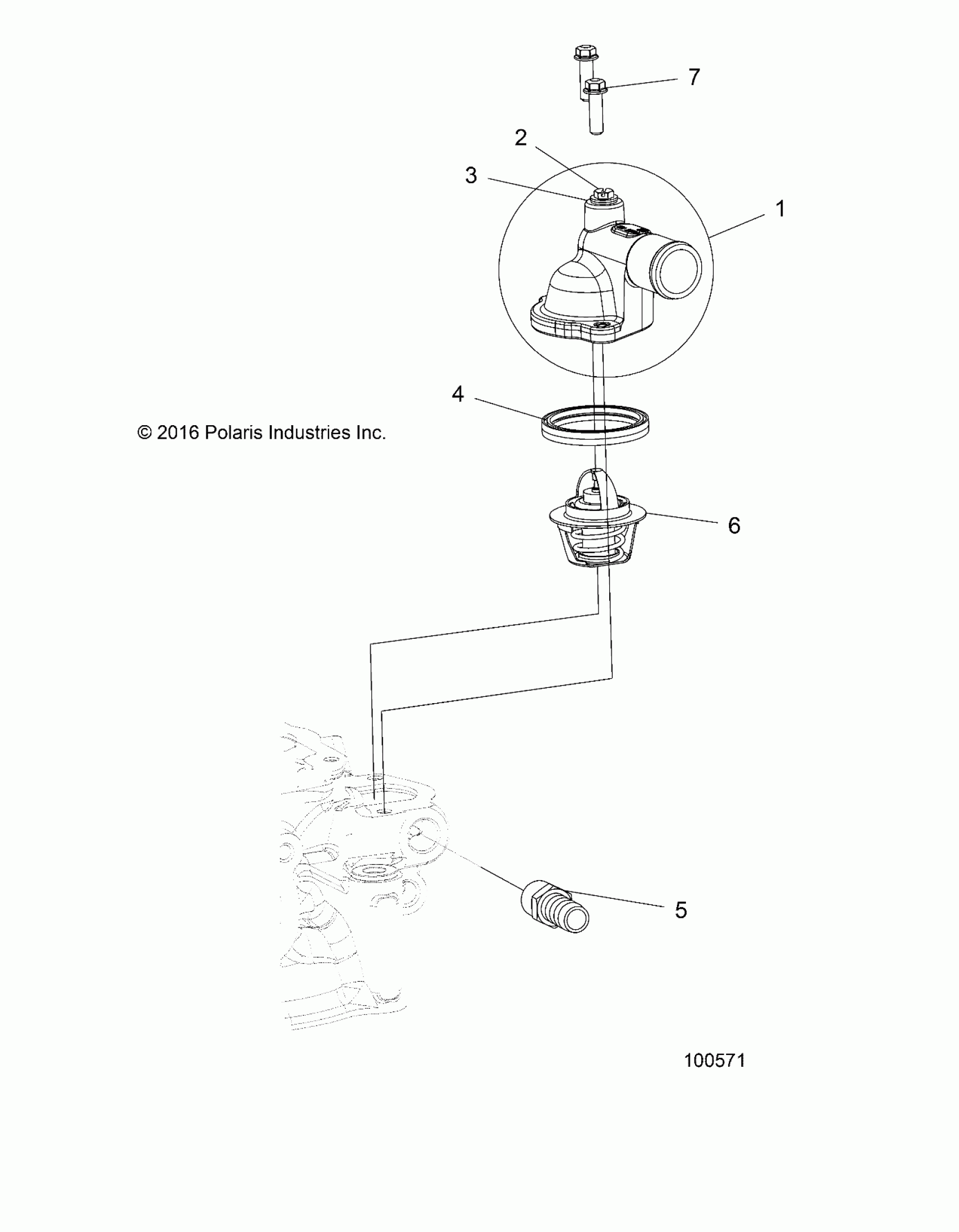 7

2

3

1

4

© 2016 Polaris Industries Inc.

6

5

100571