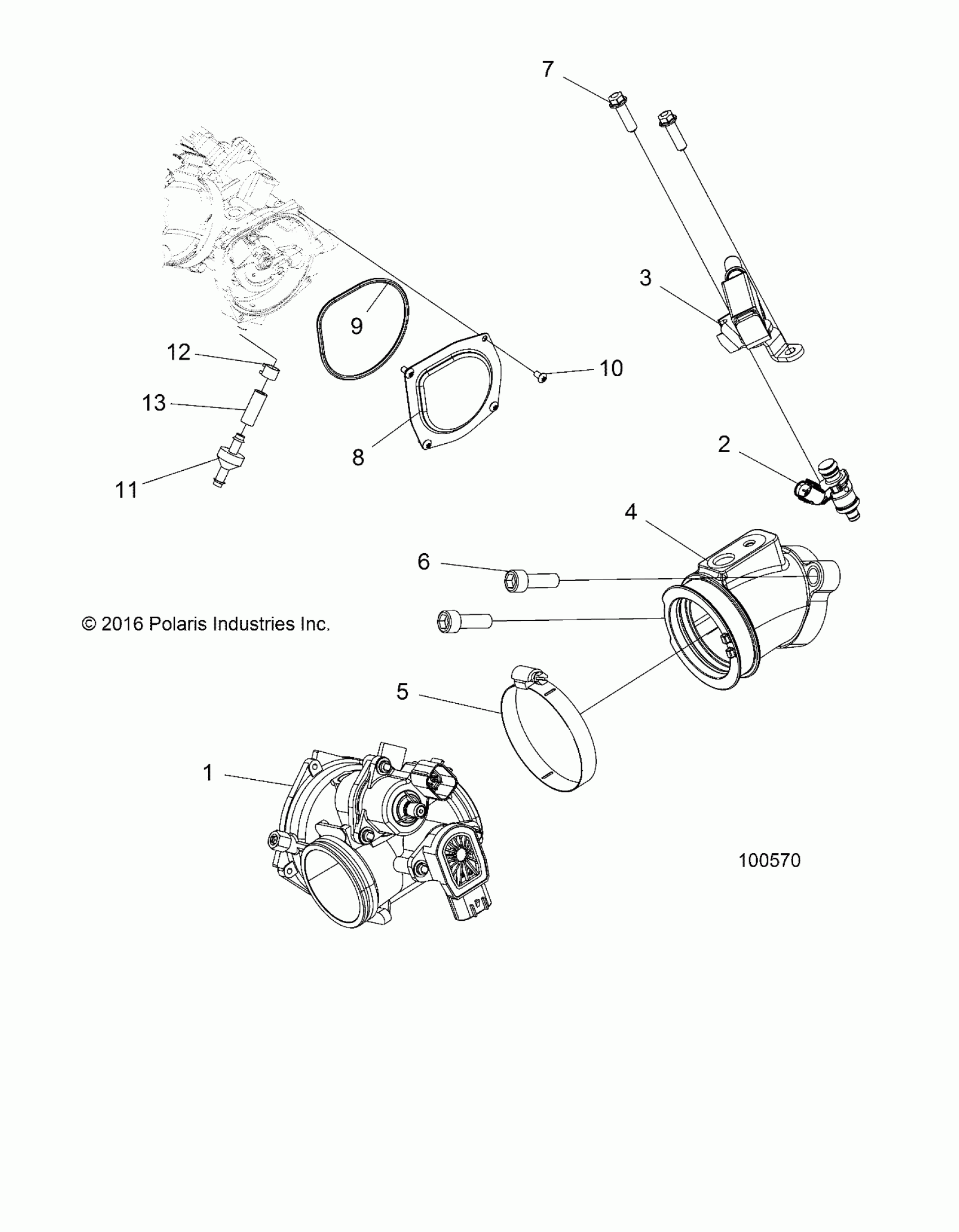 7

3

9

12

10

13

8

2

11

4

6

© 2016 Polaris Industries Inc.

5

1

100570