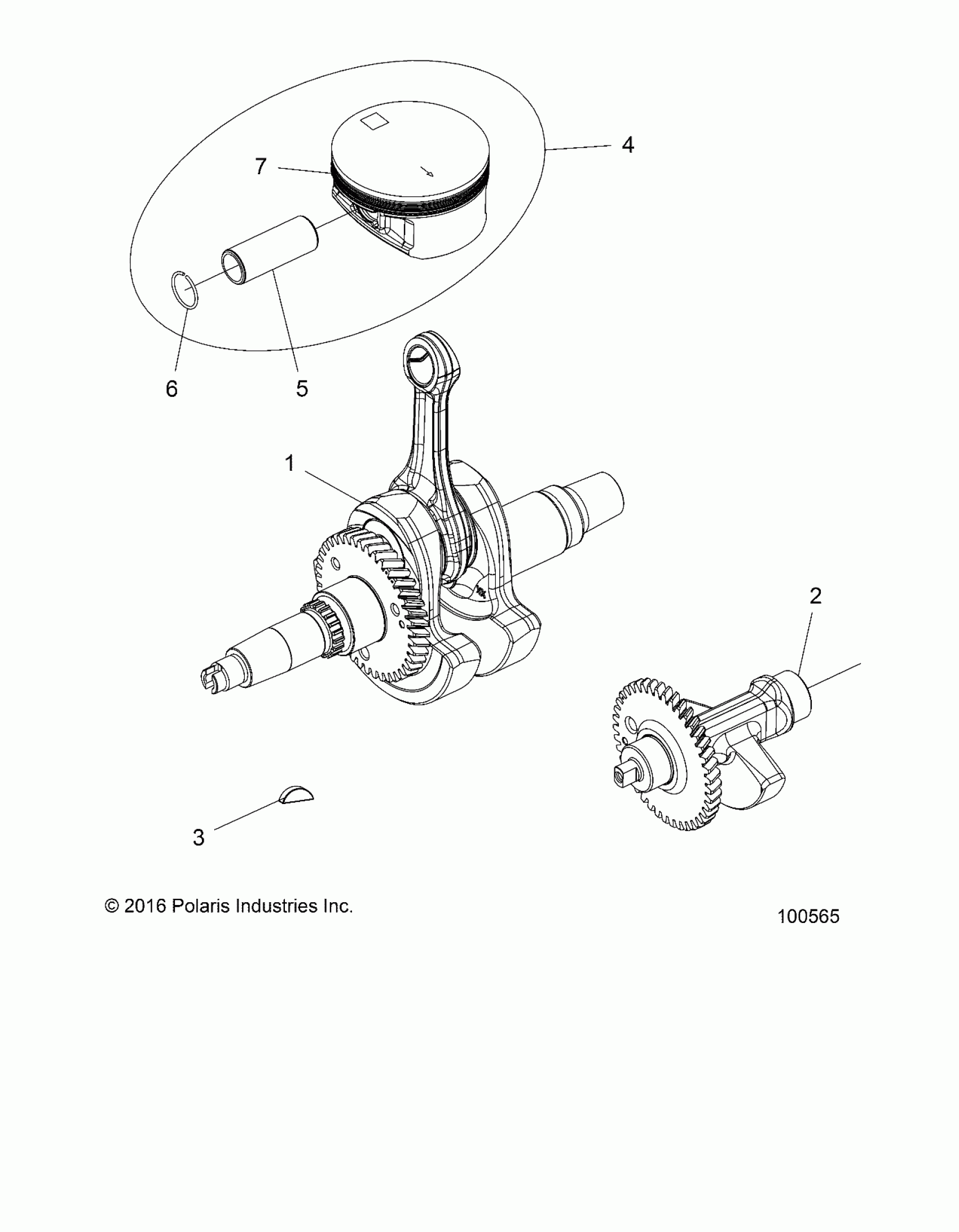 4

7

6

5

1

2

3

© 2016 Polaris Industries Inc.

100565