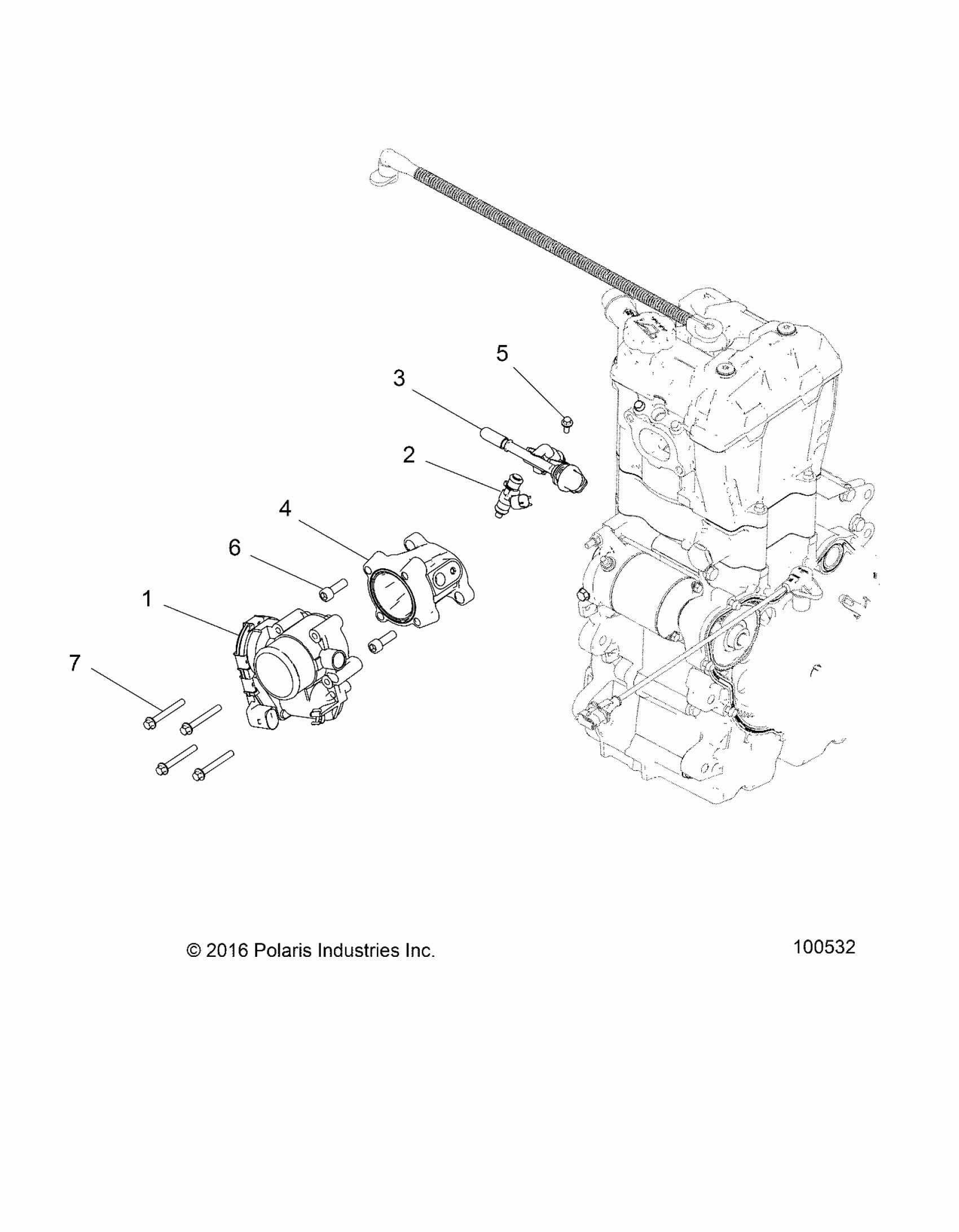 5
3
2
4
6
1
7

© 2016 Polaris Industries Inc.

100532