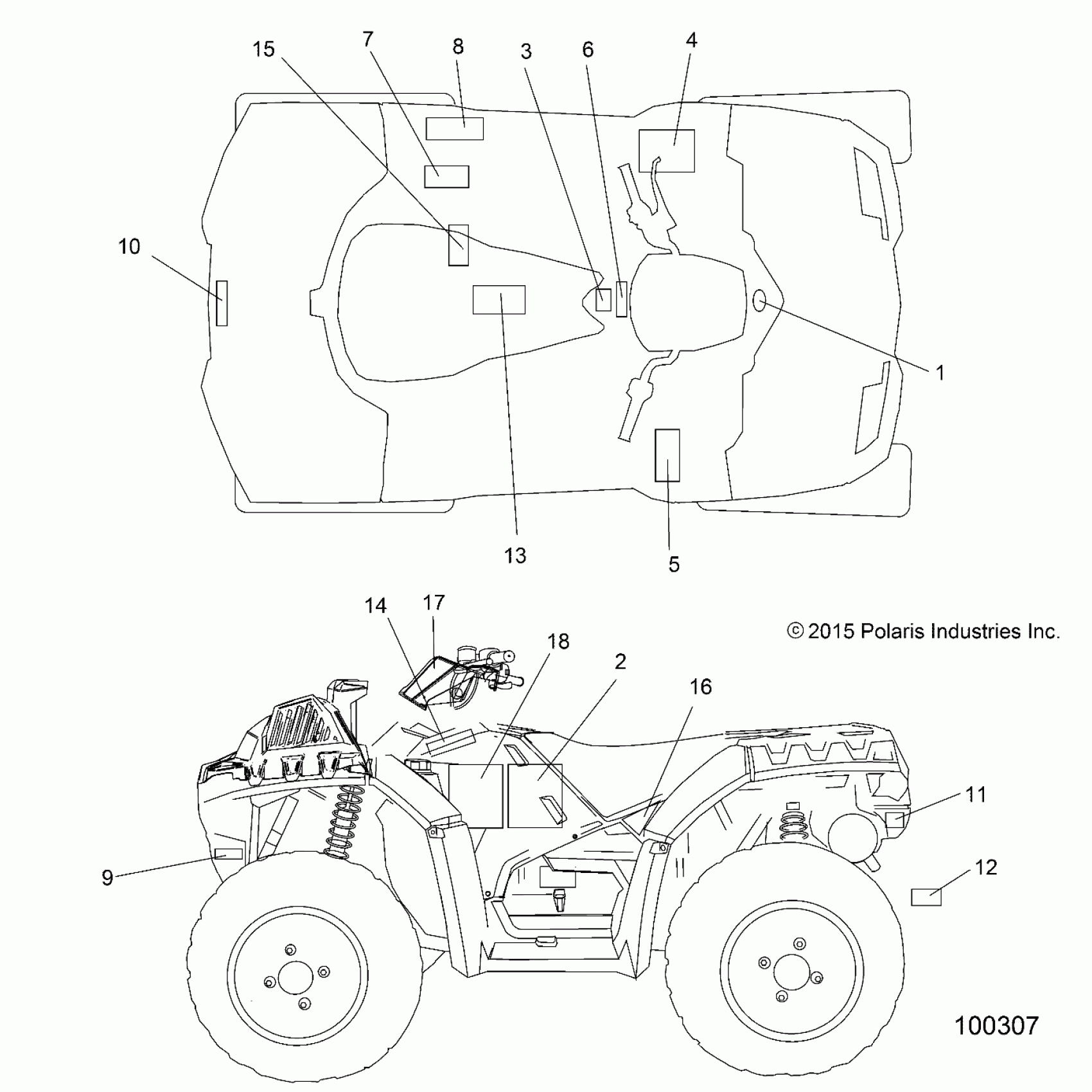 15
7
8
3
6
4
10
1
13
5
14
17
18
2
16
© 2015 Polaris Industries Inc.
11
9
12
100307