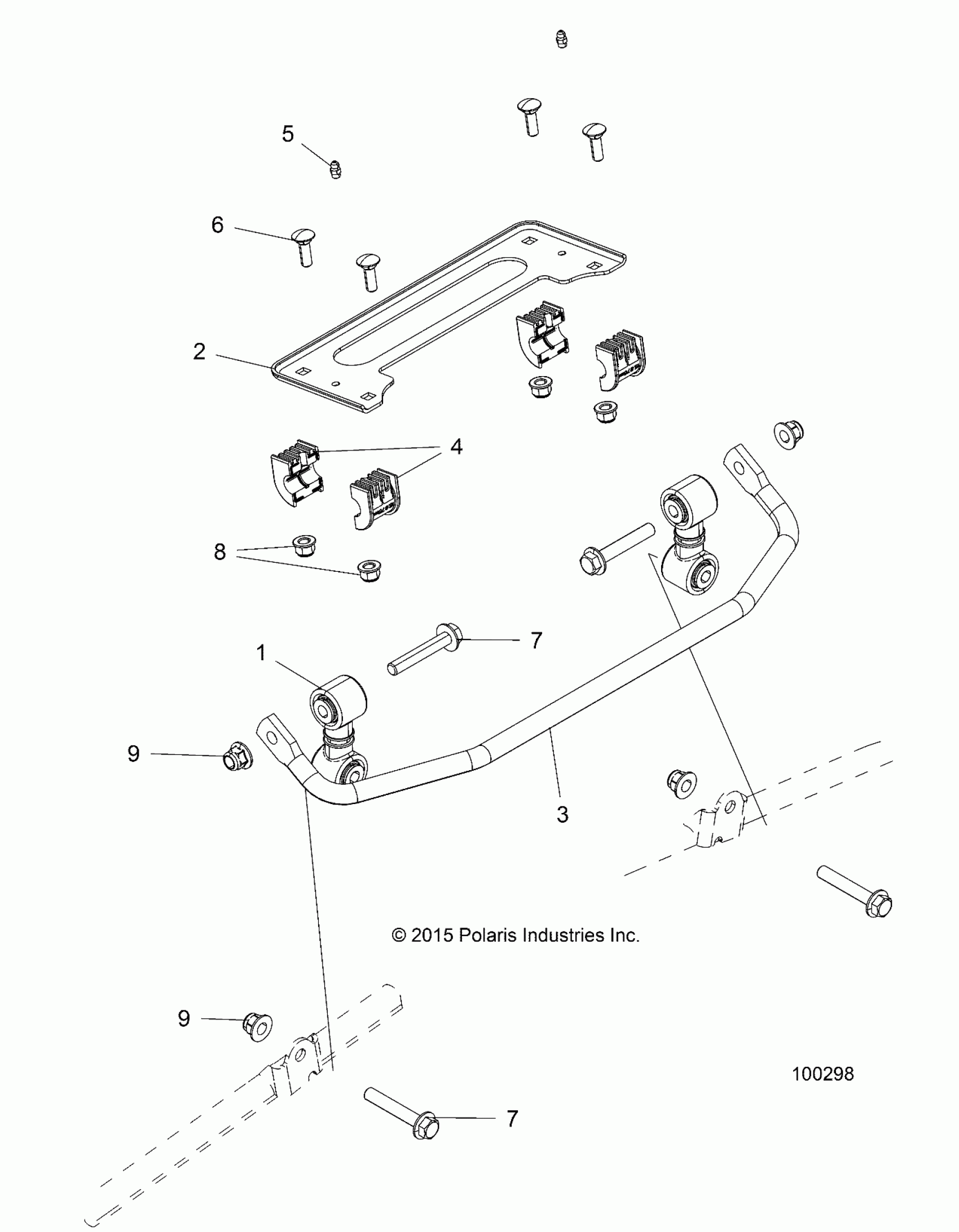 5

6

2

4

8

7

1

9

3

© 2015 Polaris Industries Inc.

9

100298

7