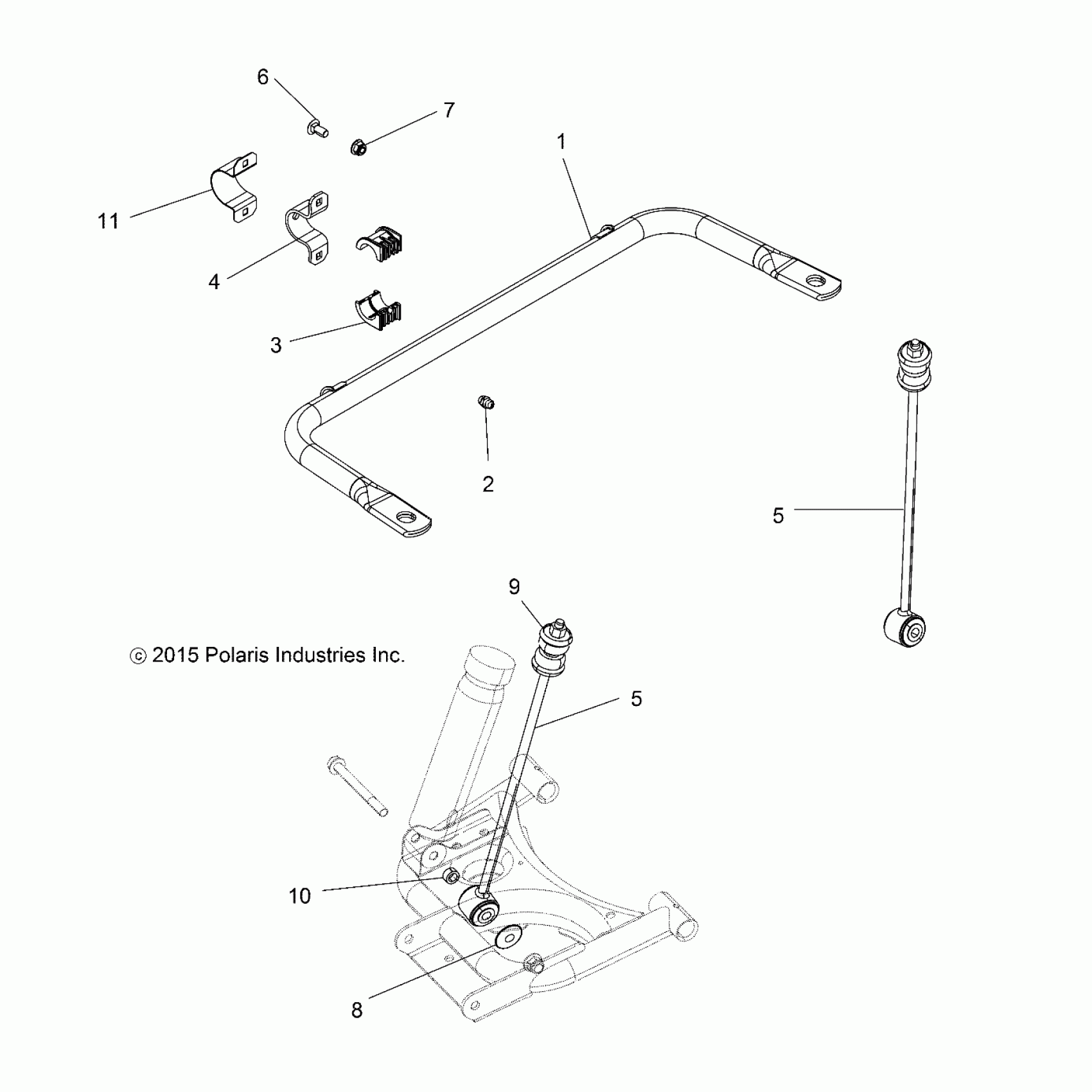 6
7
1
11
4
3
2
5
9
© 2015 Polaris Industries Inc.
5
10
8