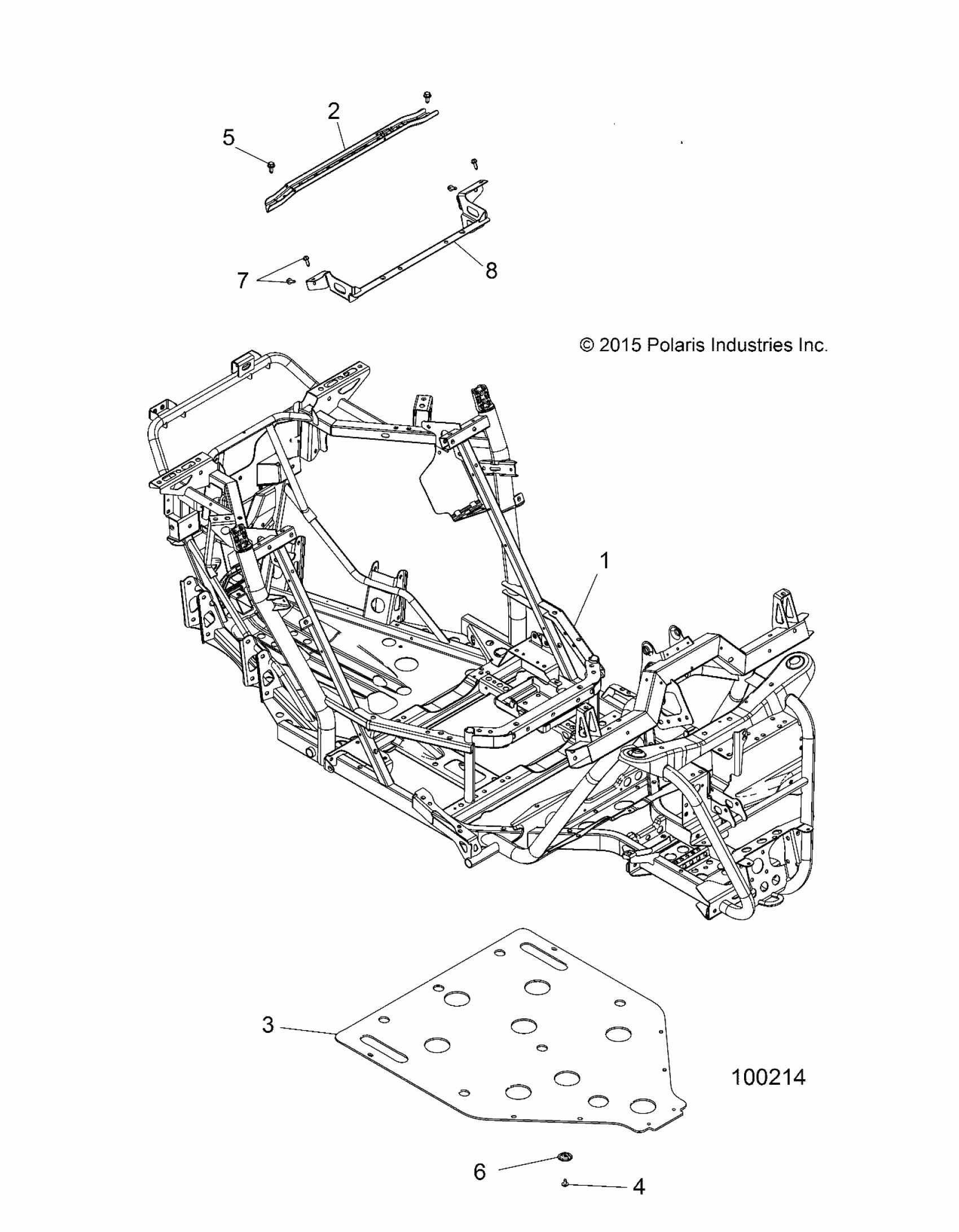 2
5
7
8
© 2015 Polaris Industries Inc.
1
3
100214
6
4