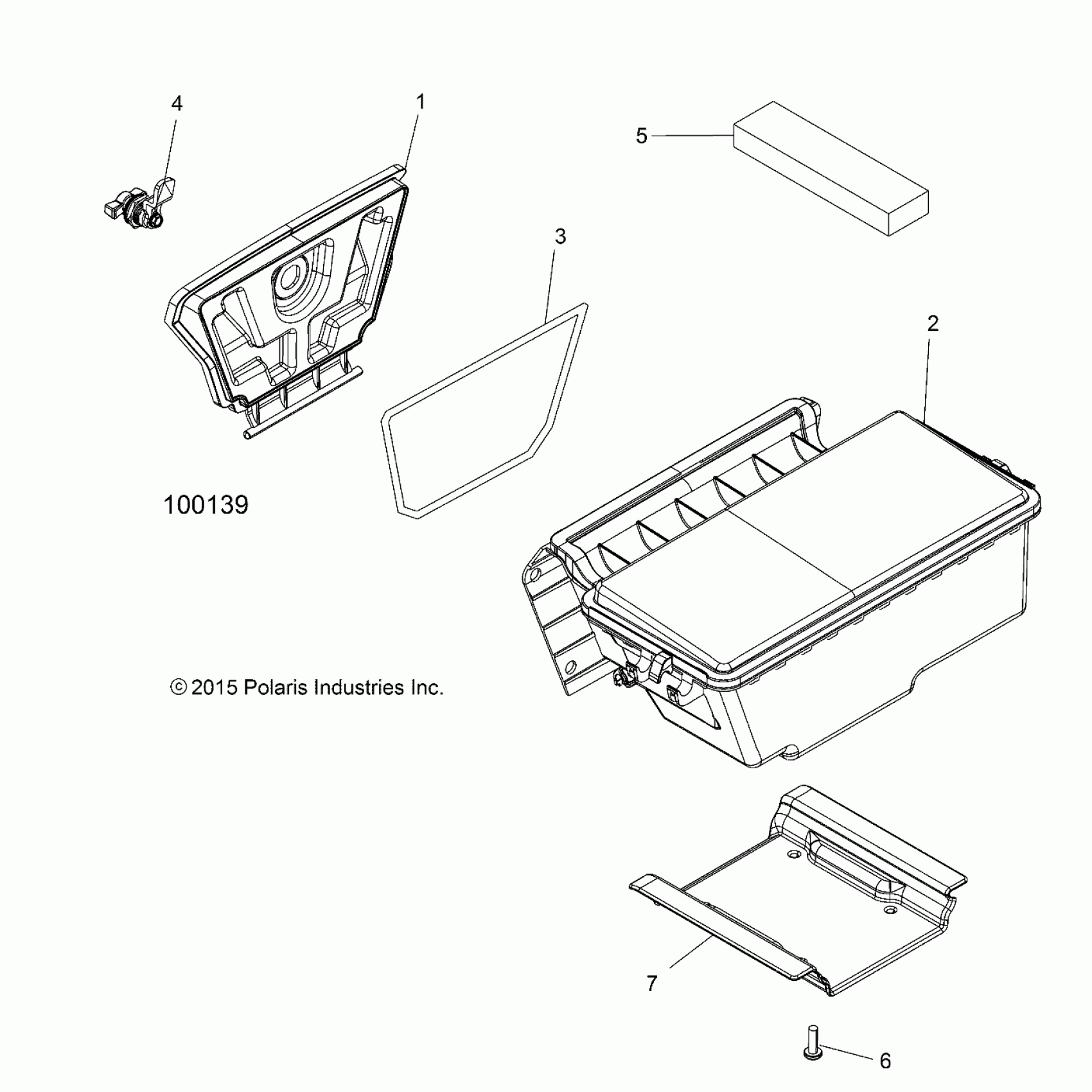 4
1
5
3
2
100139
© 2015 Polaris Industries Inc.
7
6