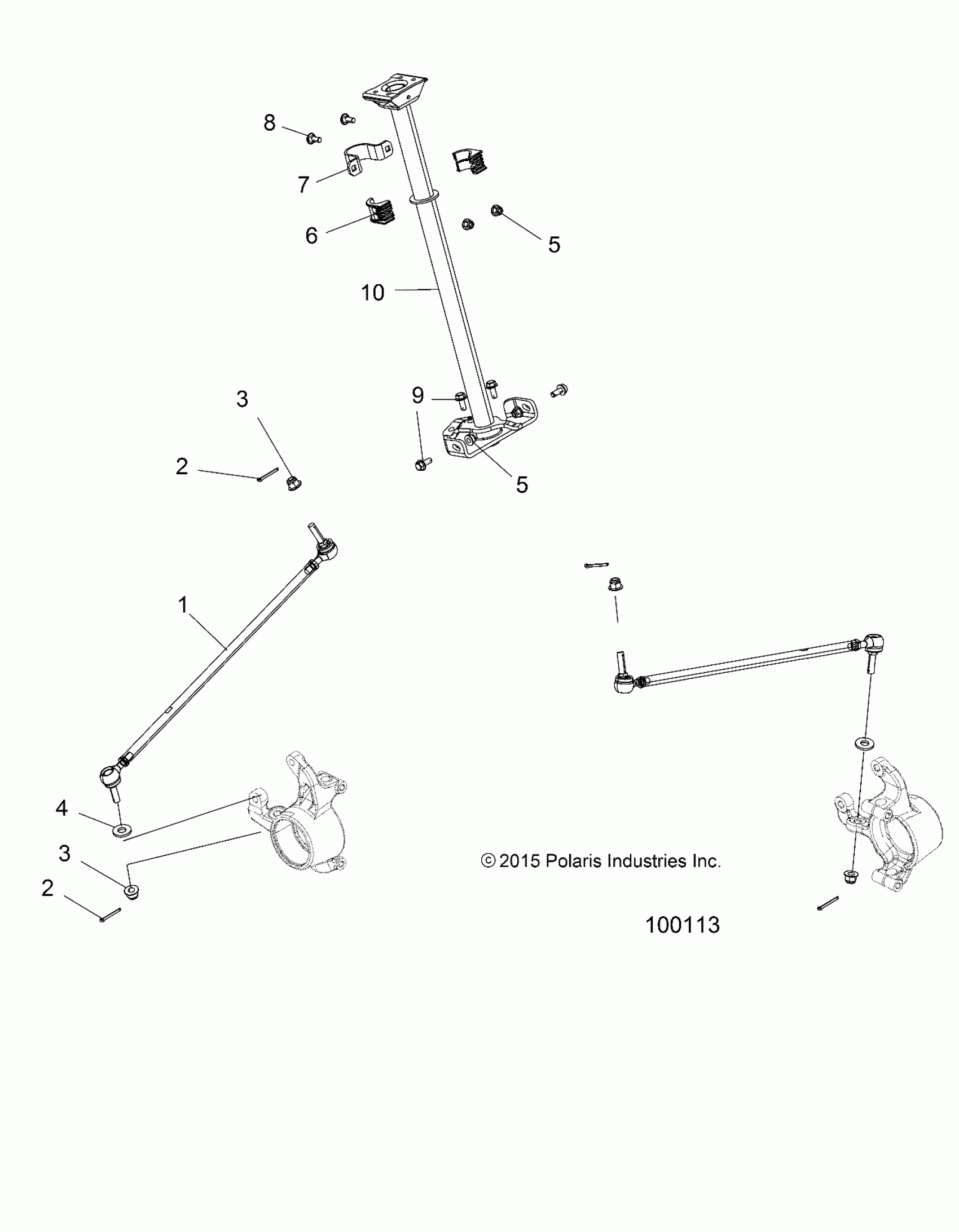 8
7
6
5
10
9
3
2
5
1
4
3
2
© 2015 Polaris Industries Inc.
100113