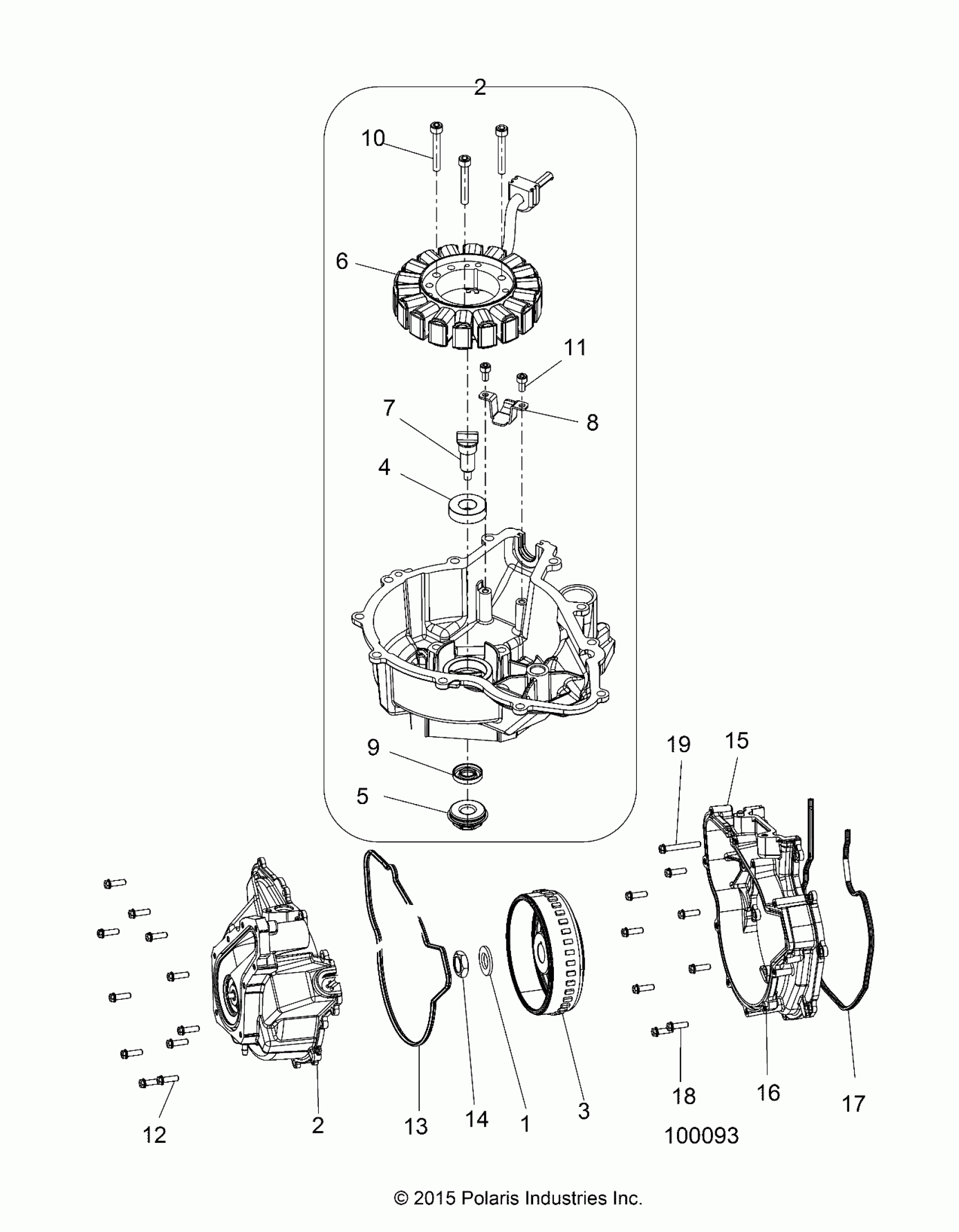 2
10
6
11
7
8
4
9
5
19
15
12
2
13
14
1
3
18
16
17
100093

© 2015 Polaris Industries Inc.