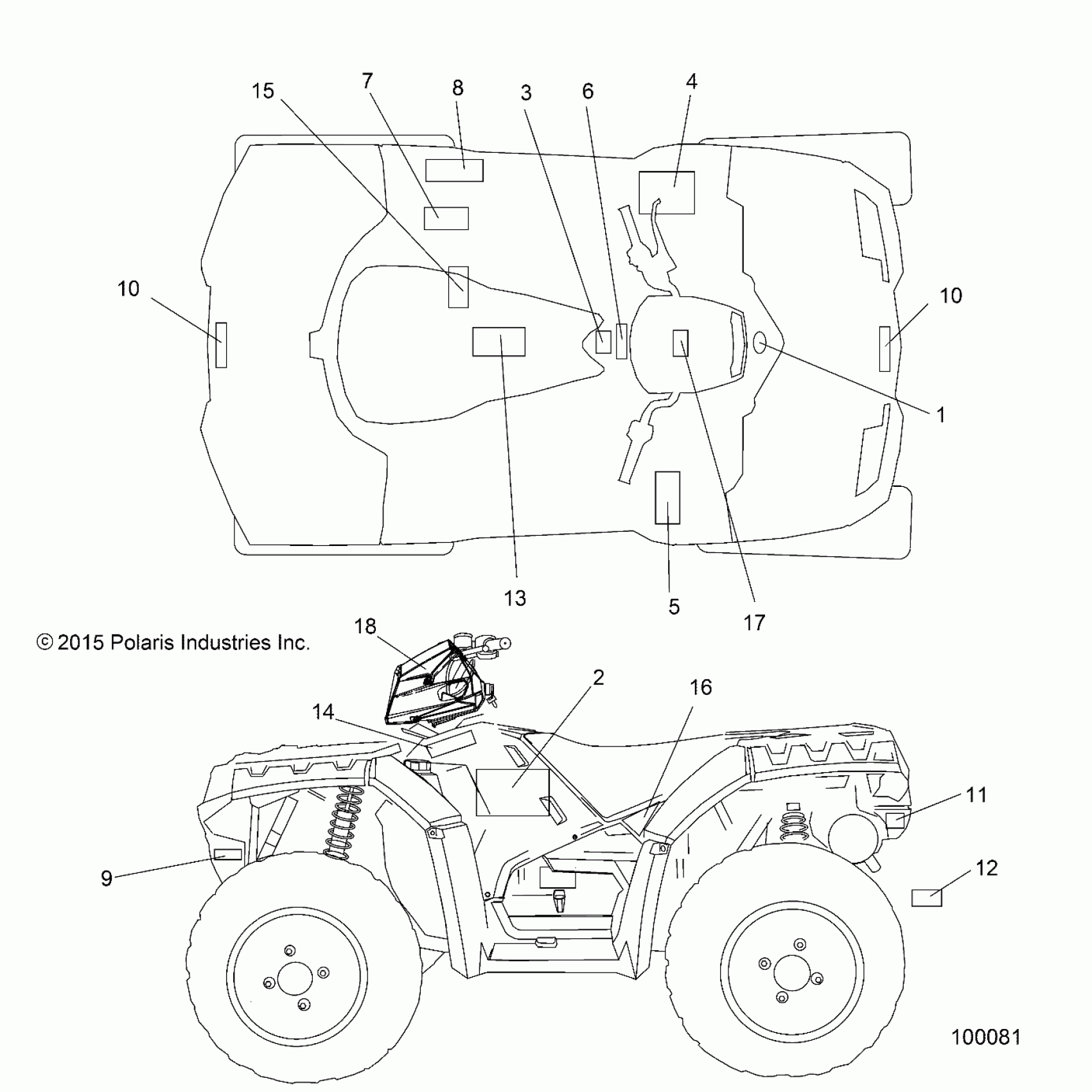 15
7
8
3
6
4
10
10
1
13
5
17
© 2015 Polaris Industries Inc.
18
2
16
14
11
9
12
100081