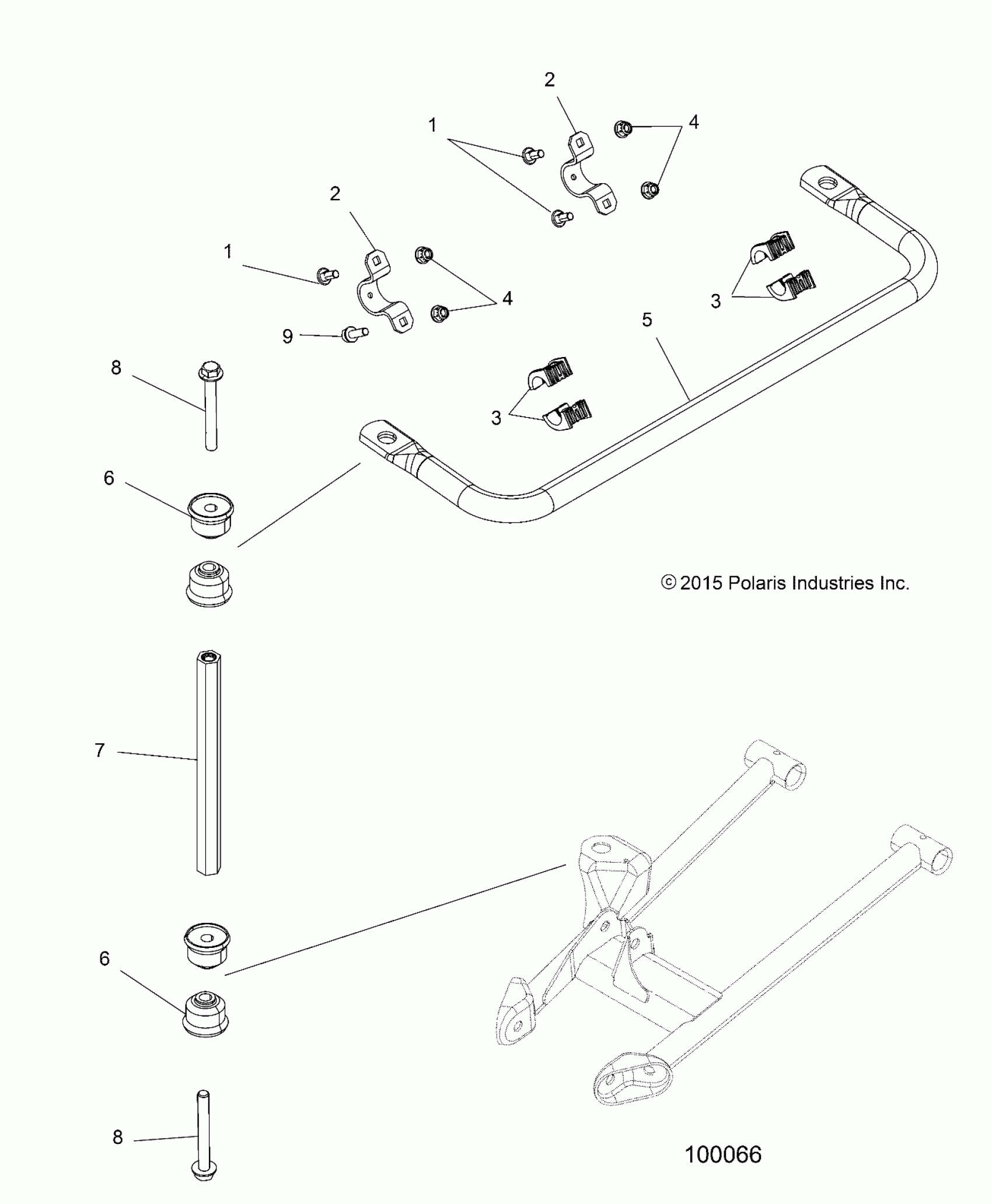 2
1
4
2
1
4
9
3
5
8
3
6
© 2015 Polaris Industries Inc.
7
6
8
100066