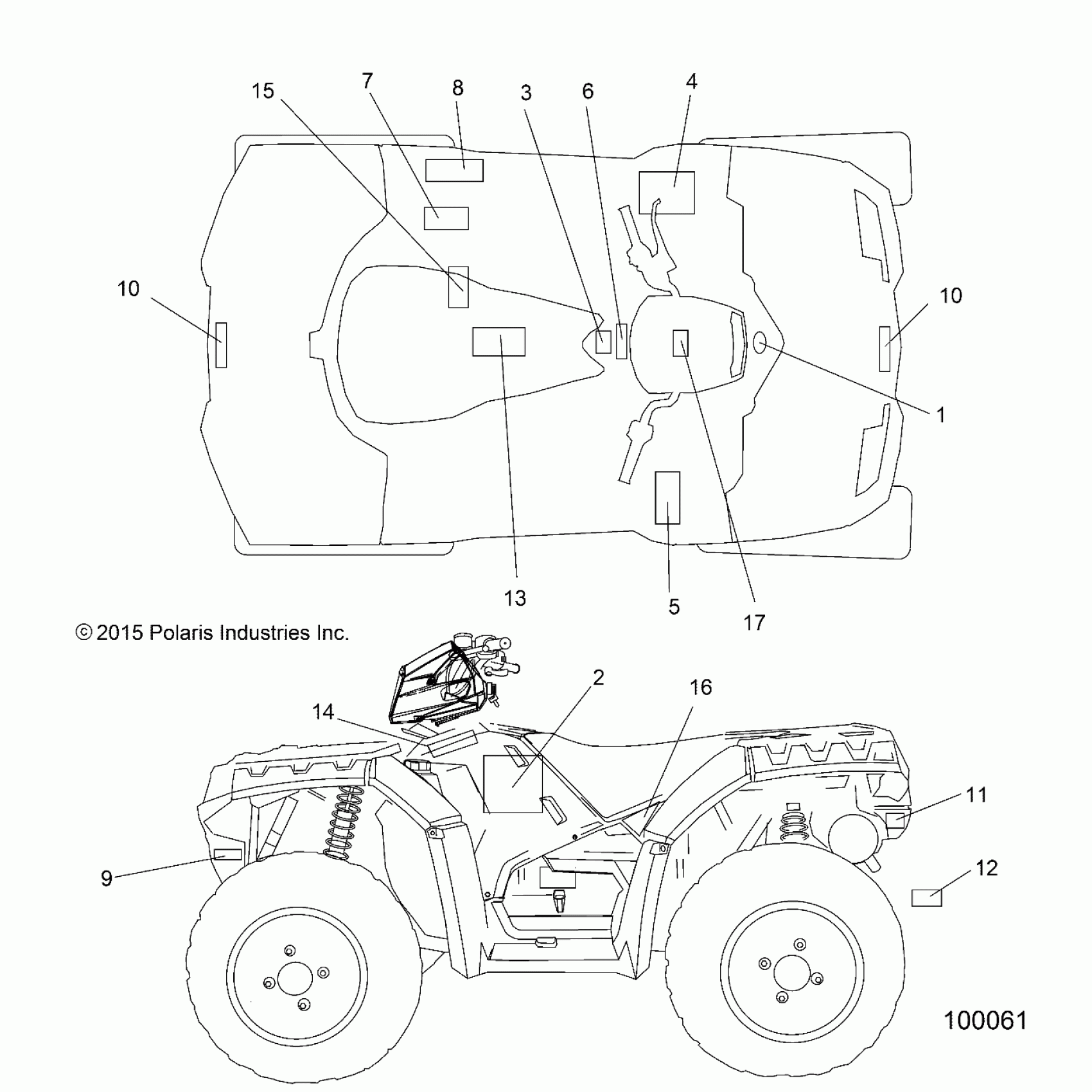 15
7
8
3
6
4
10
10
1
13
5
17

© 2015 Polaris Industries Inc.

2
16
14
11
9
12
100061